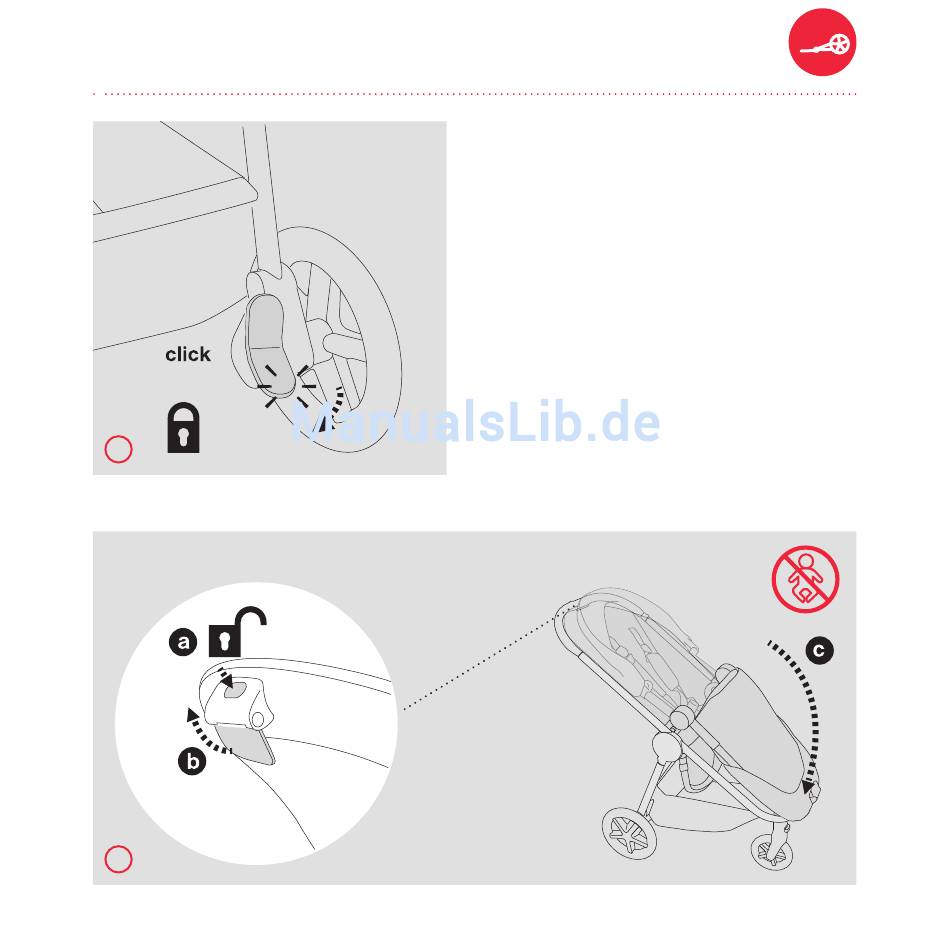 click

ManualsLib.de

a

b

c