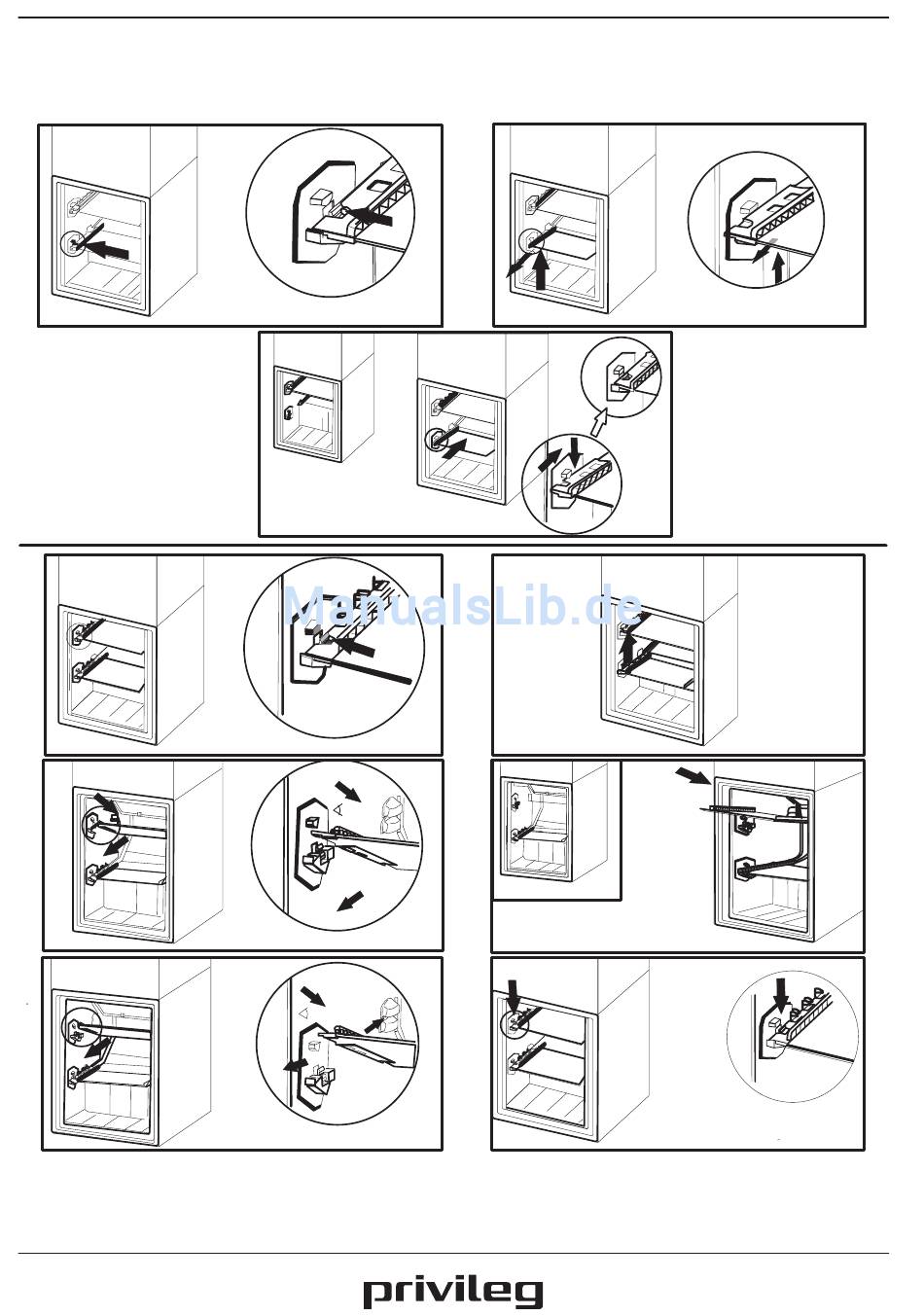 ManualsLib.de

privileg