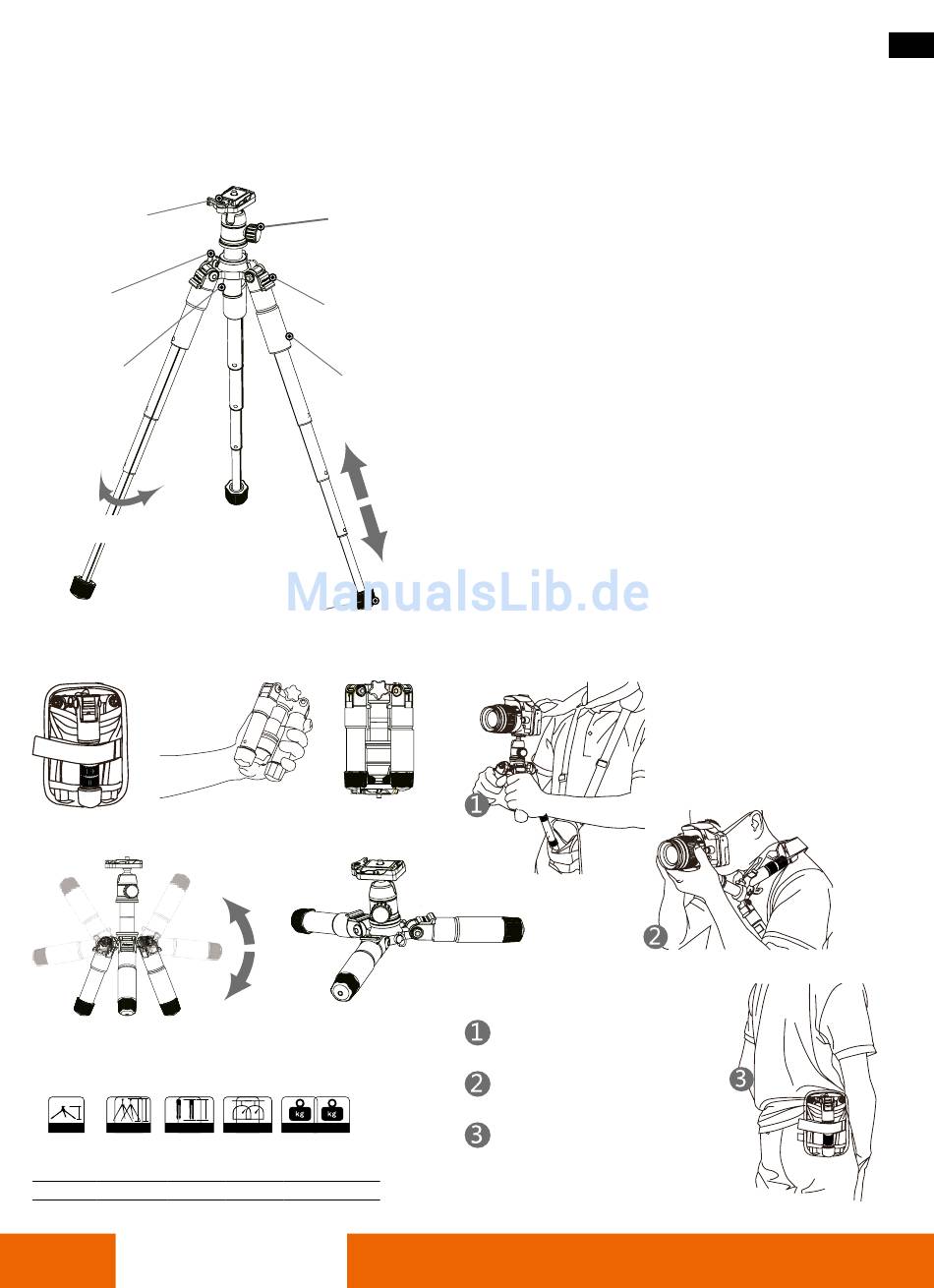 ManualsLib.de

1

2

1

2

3

3

kg kg