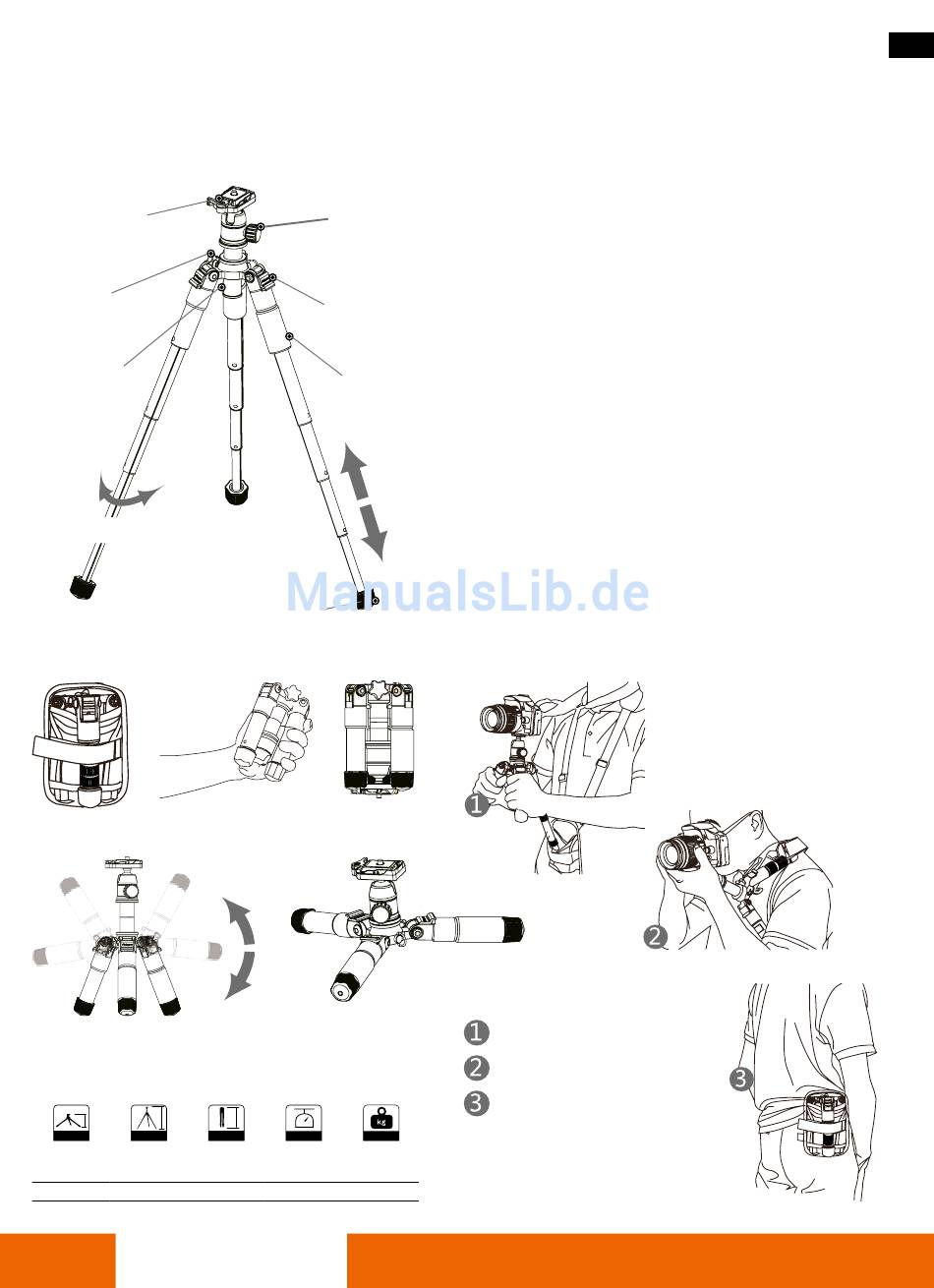 ManualsLib.de

1

2

1
2
3

3

kg