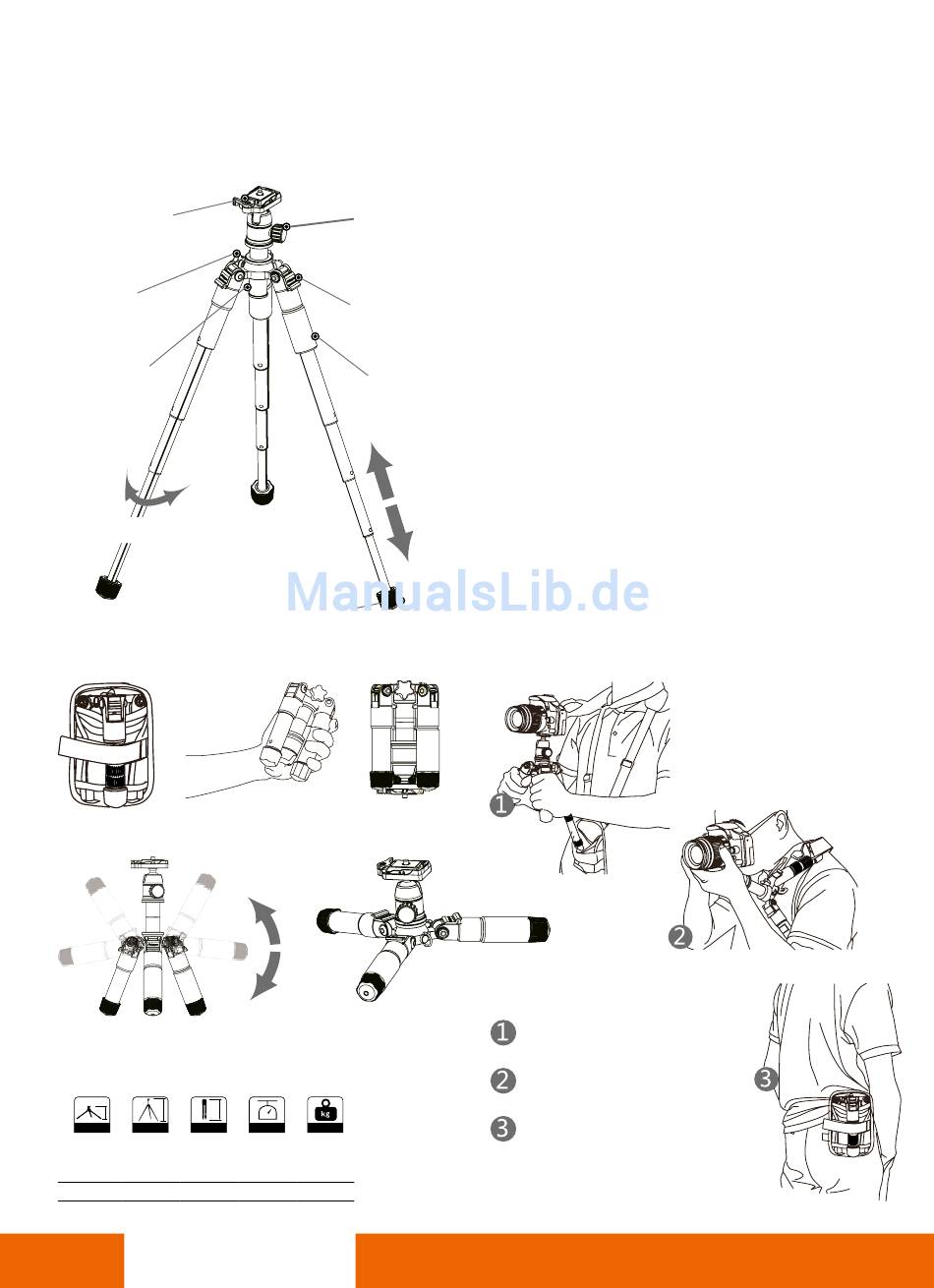 ManualsLib.de

1

2

1

2

3

3

kg