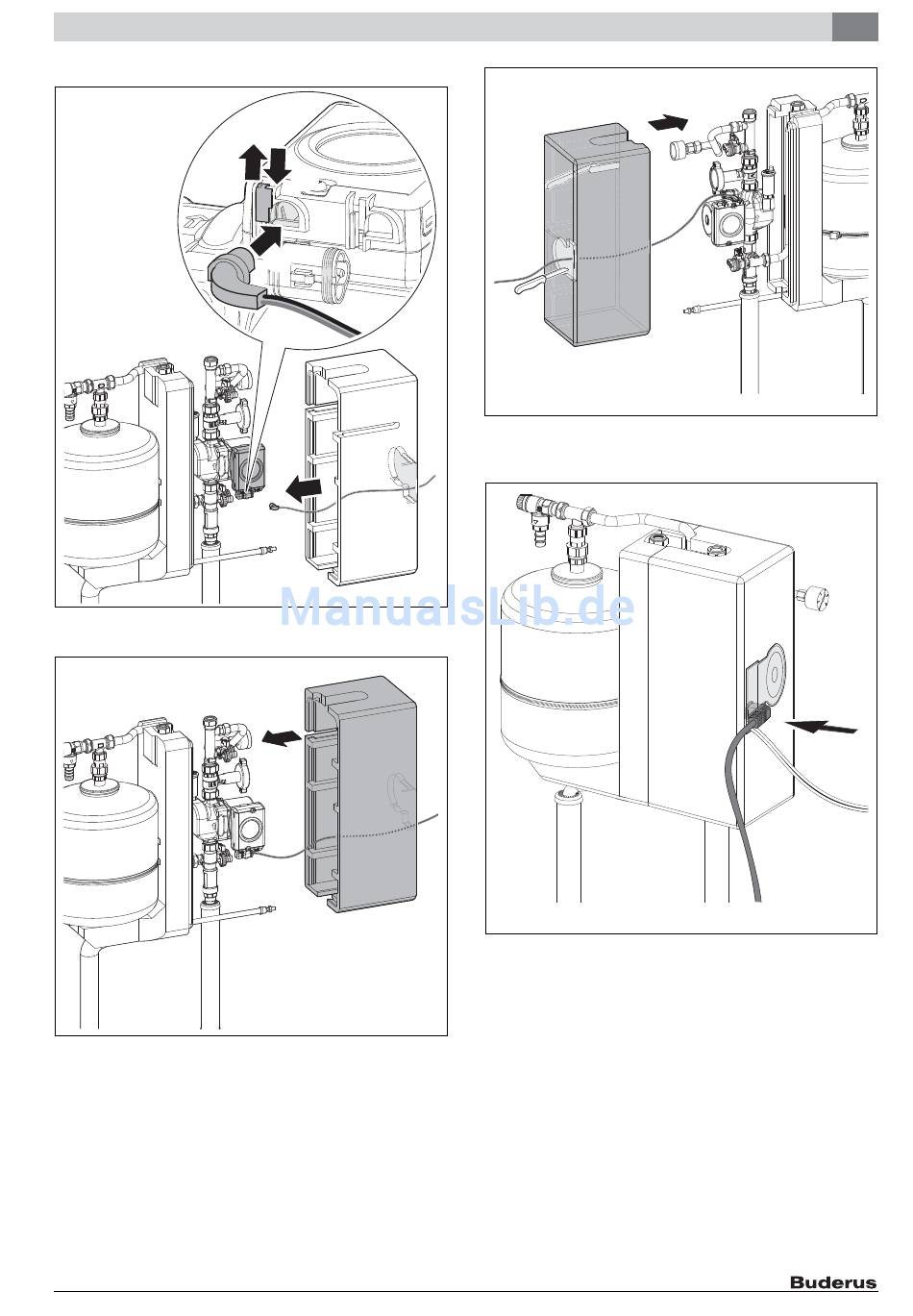 ManualsLib.de

Buderus