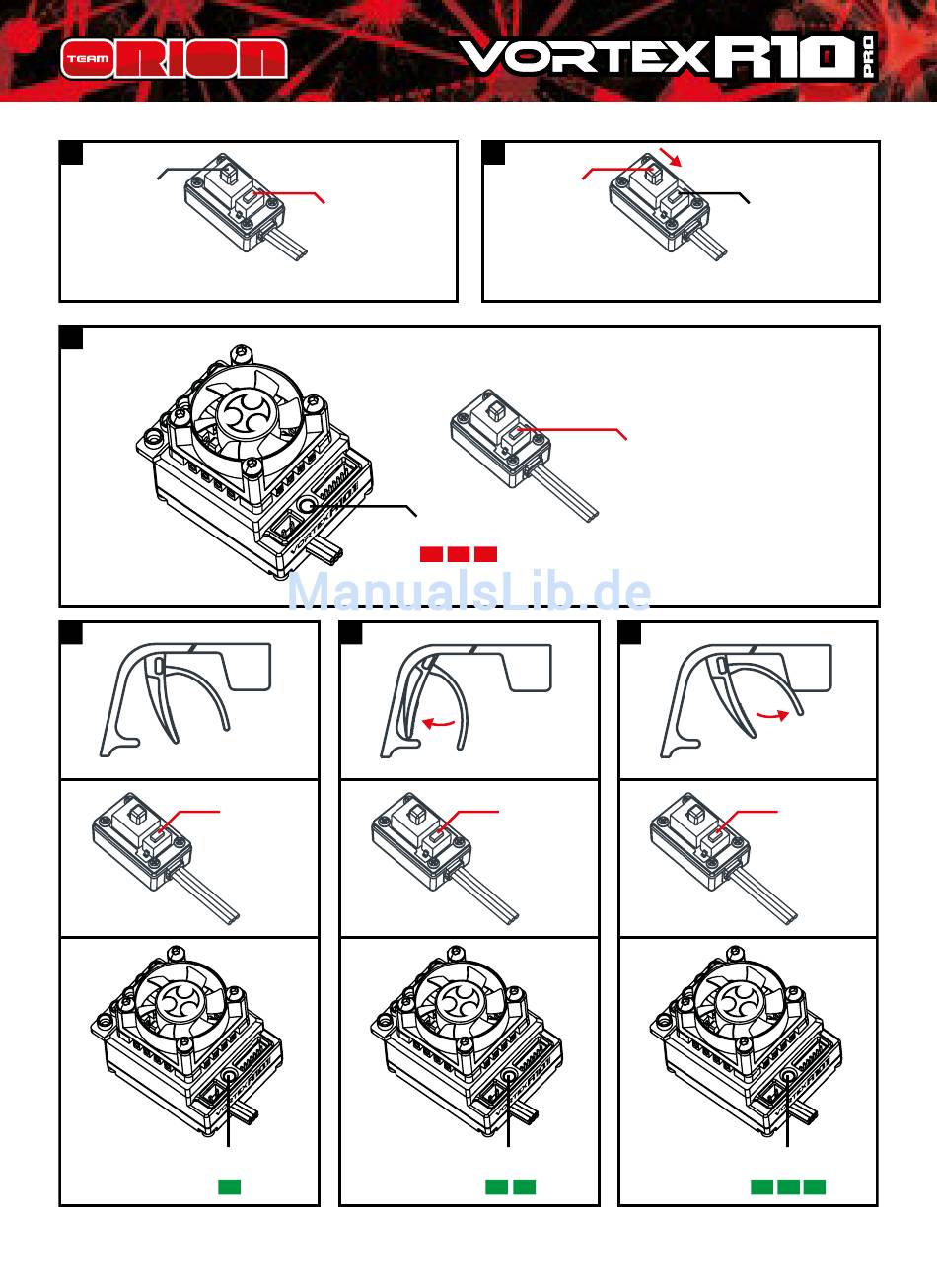 TEAM ORION

VORTEX R10 PRO

ManualsLib.de