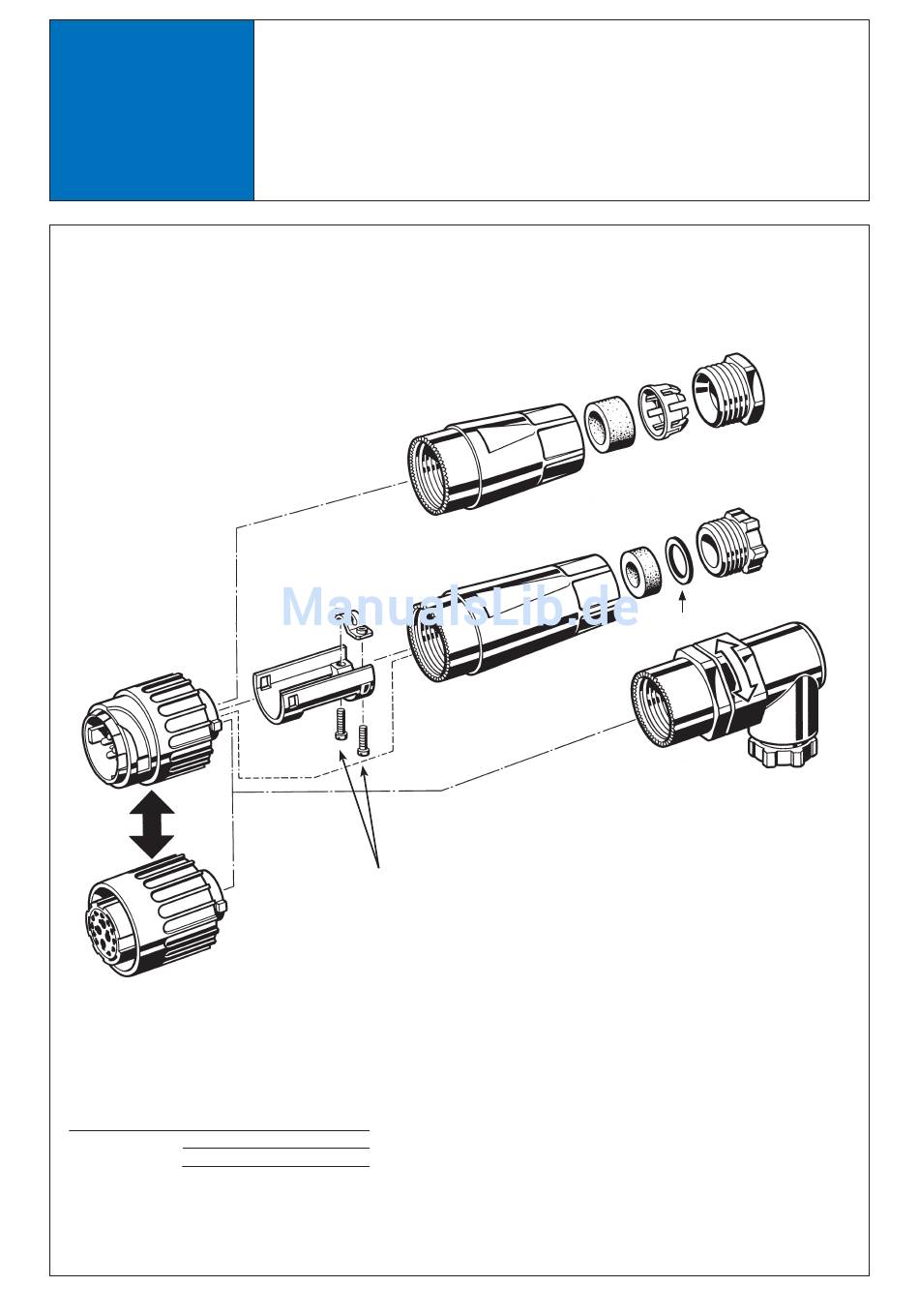 ManualsLib.de