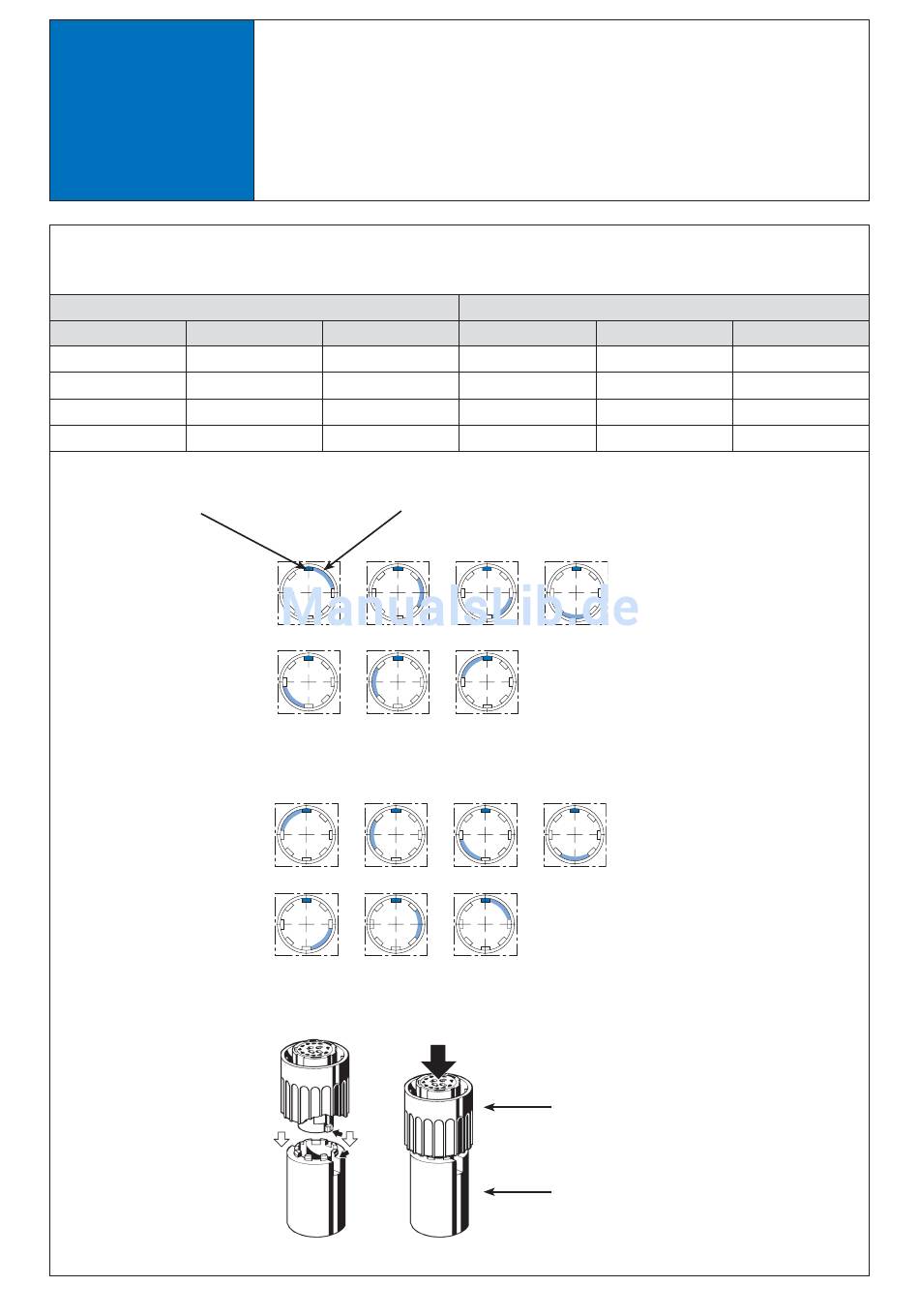 ManualsLib.de