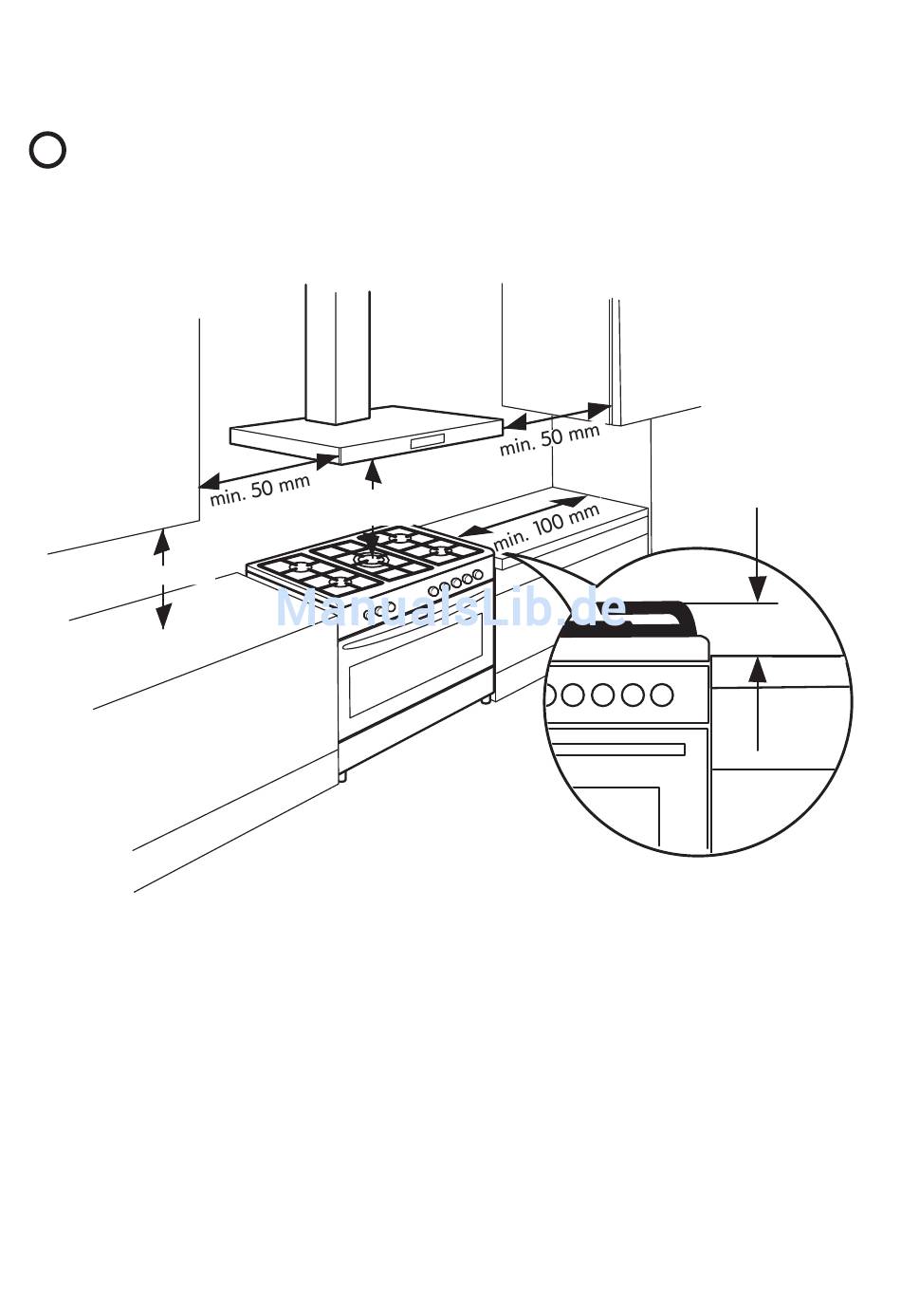 min. 50 mm

min. 50 mm

min. 100 mm

ManualsLib.de