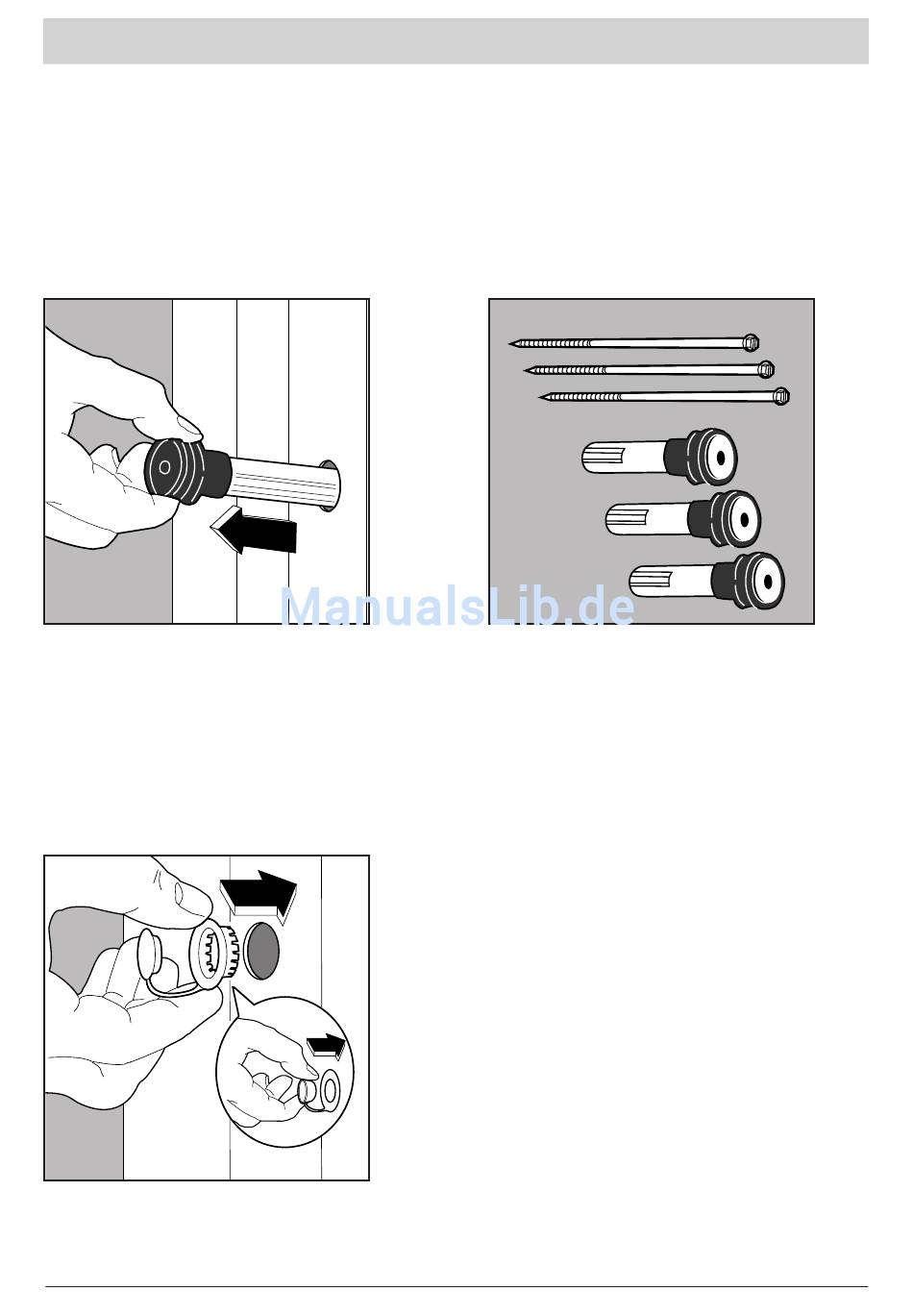 ManualsLib.de