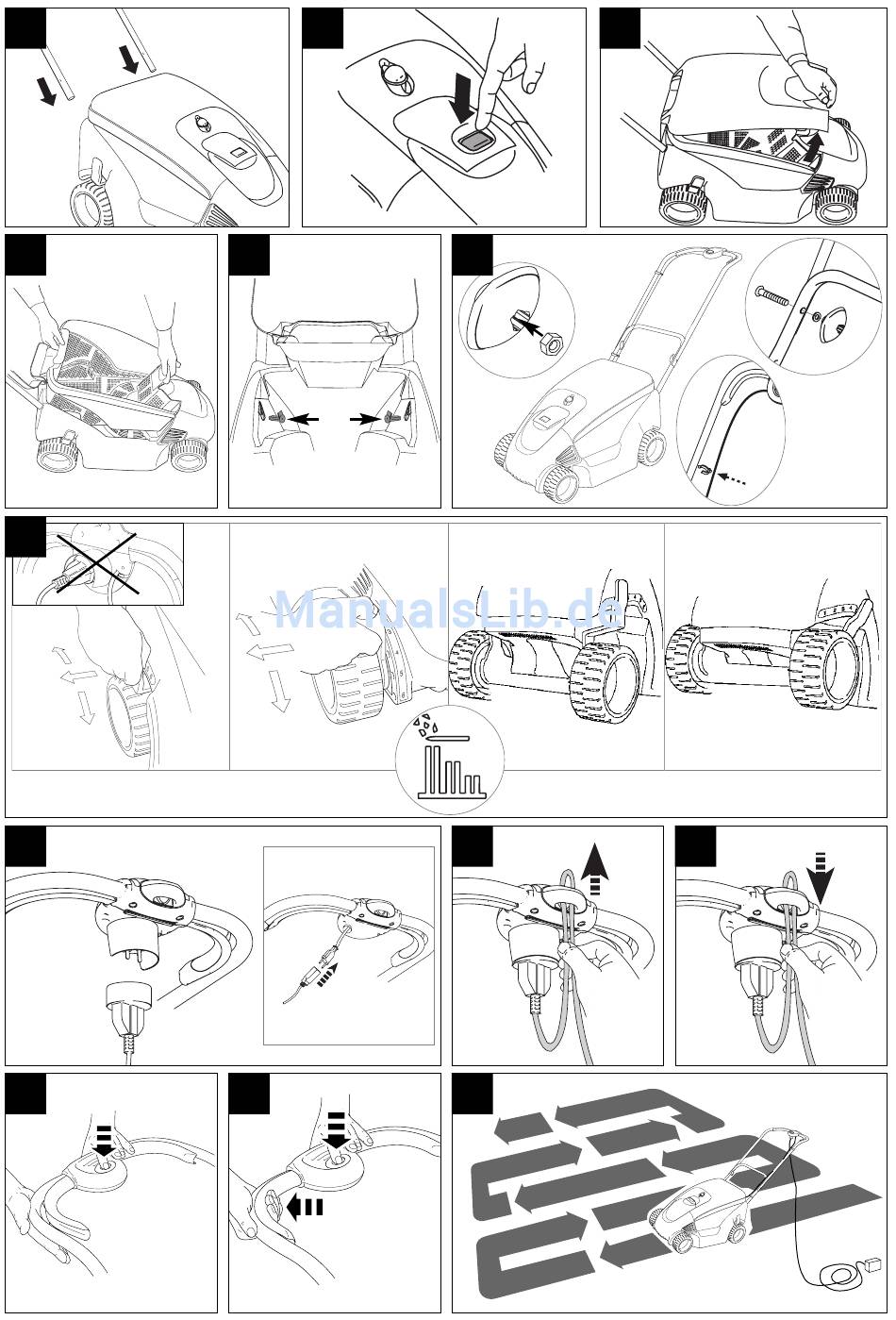 ManualsLib.de