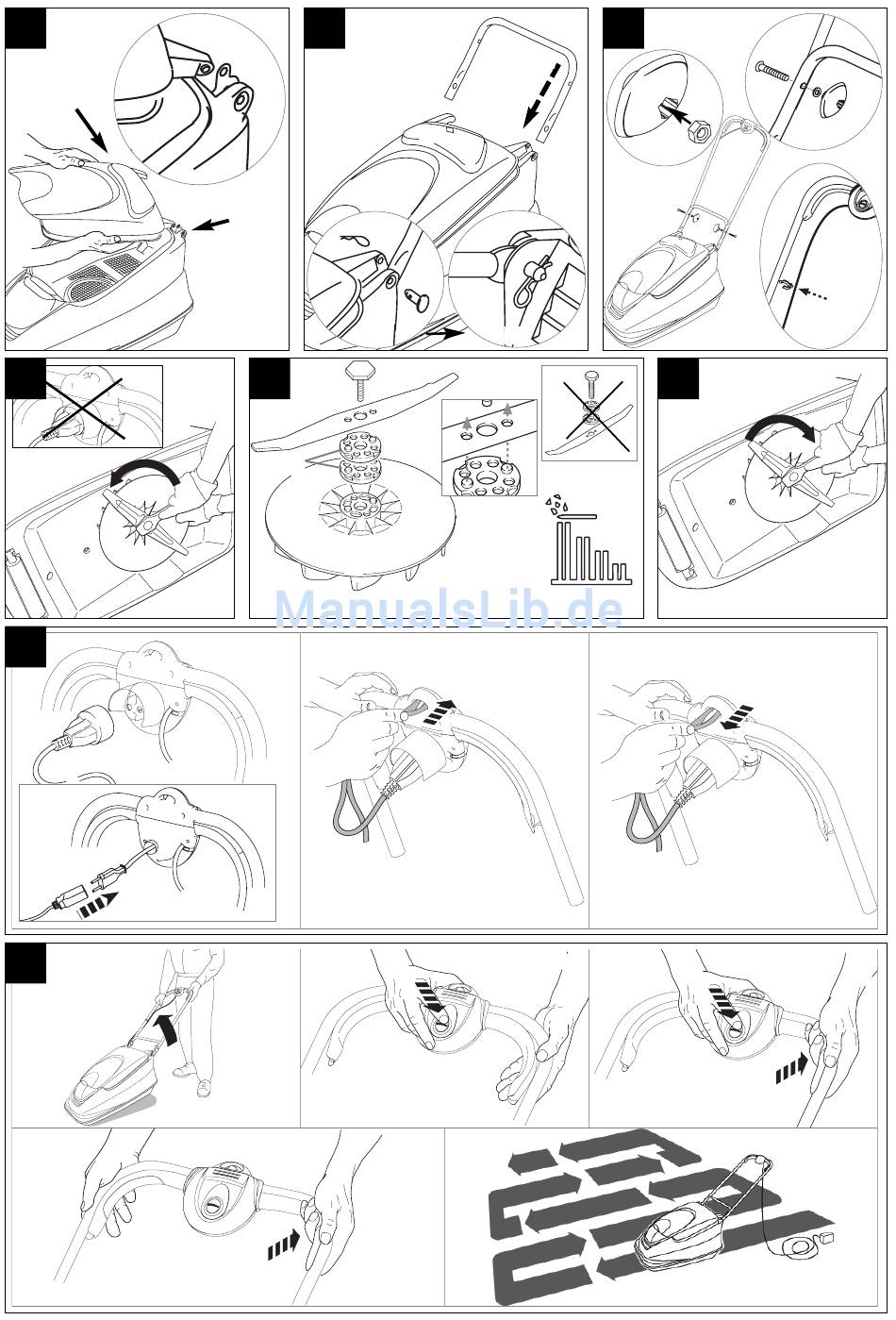 ManualsLib.de