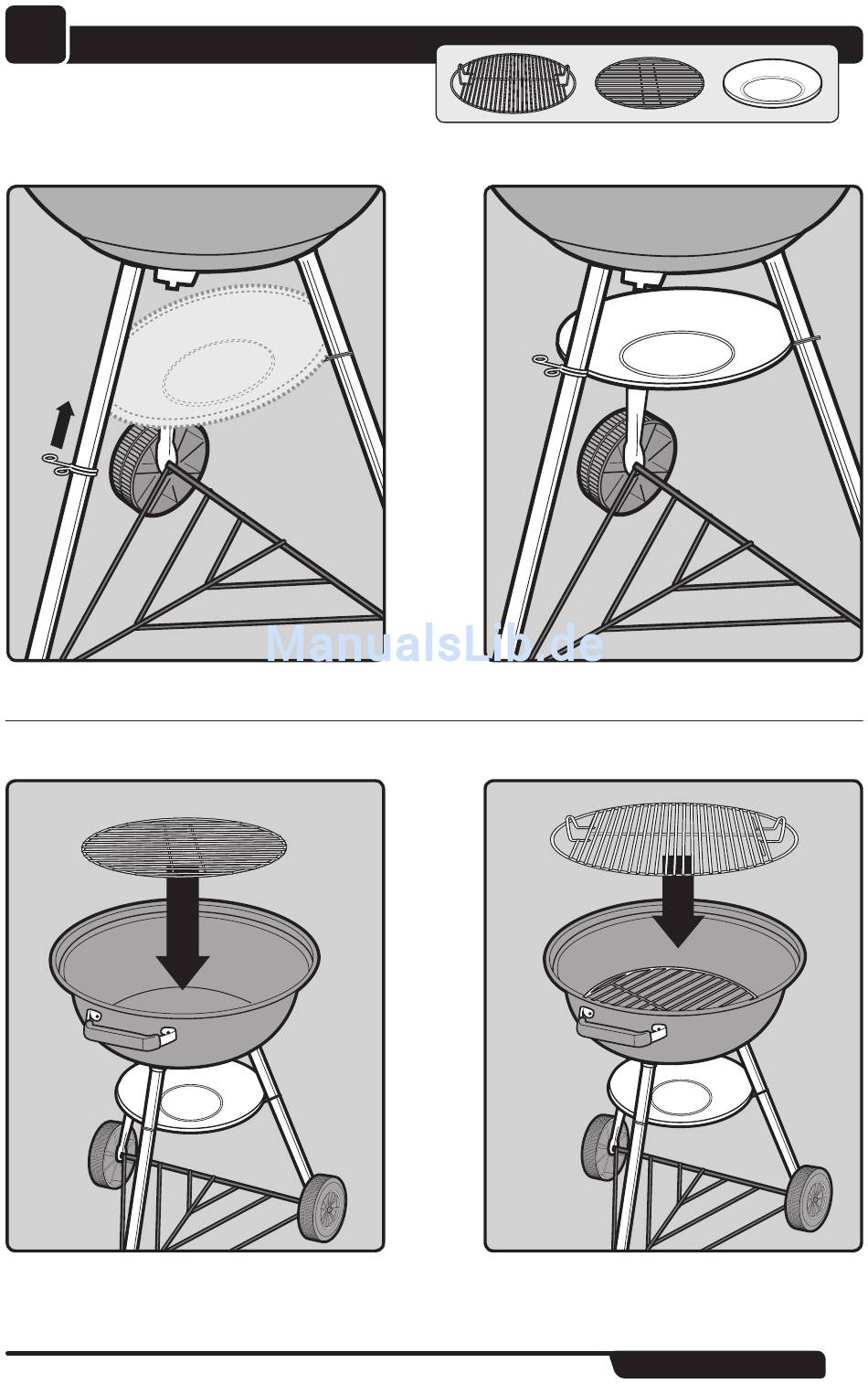 ManualsLib.de