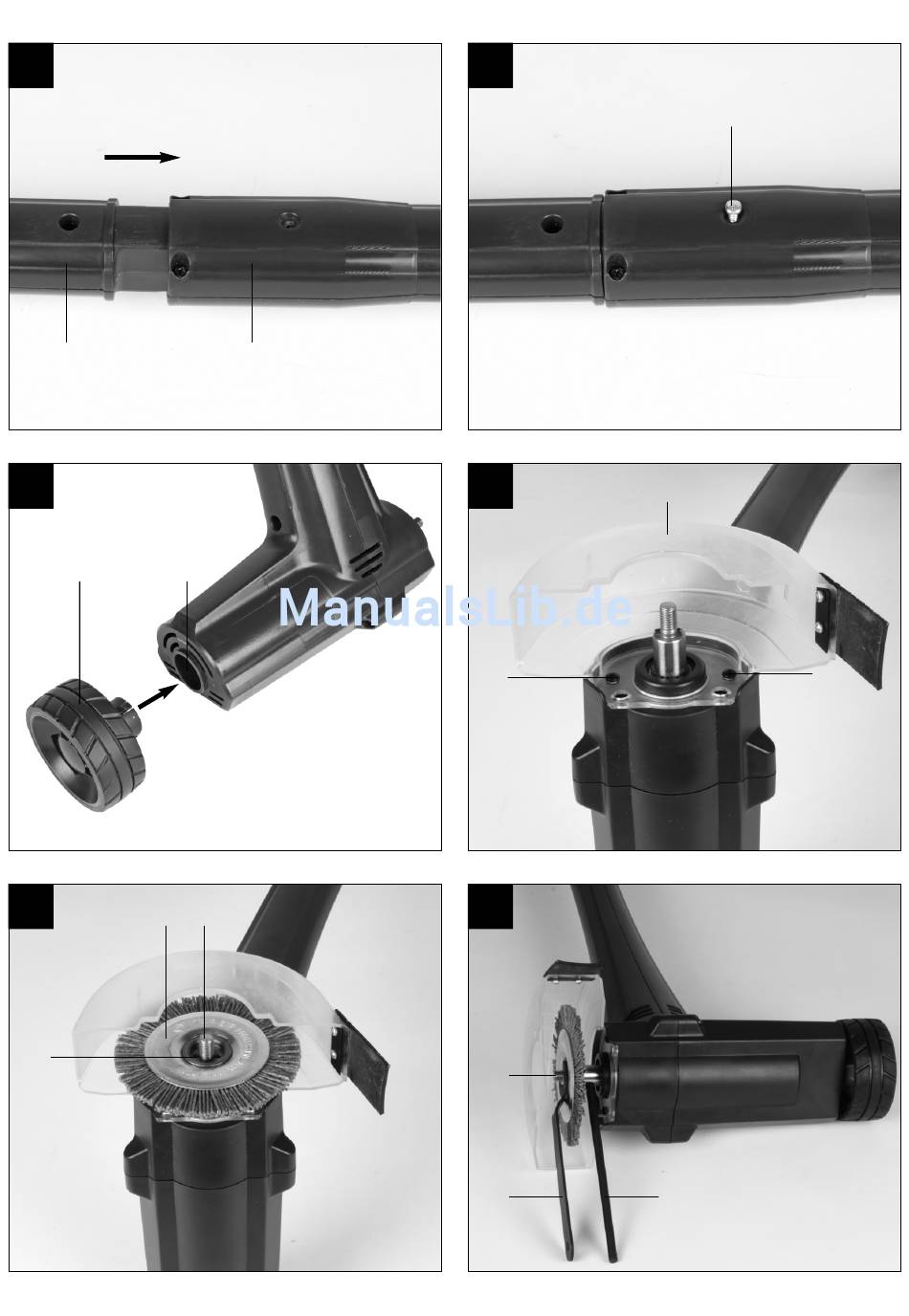 ManualsLib.de