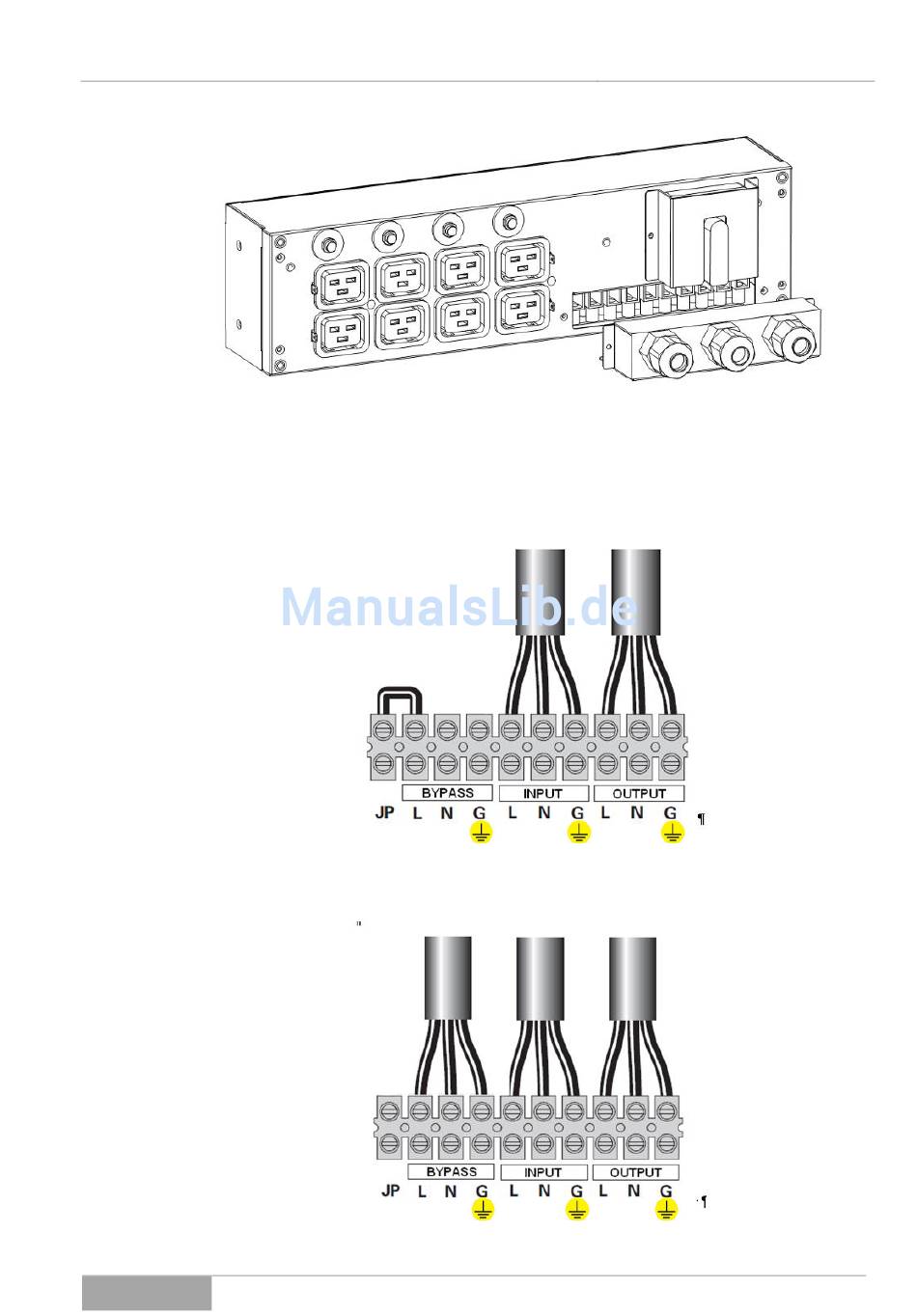 ManualsLib.de

BYPASS INPUT OUTPUT
JP L N G L N G L N G ¶

BYPASS INPUT OUTPUT
JP L N G L N G L N G ¶