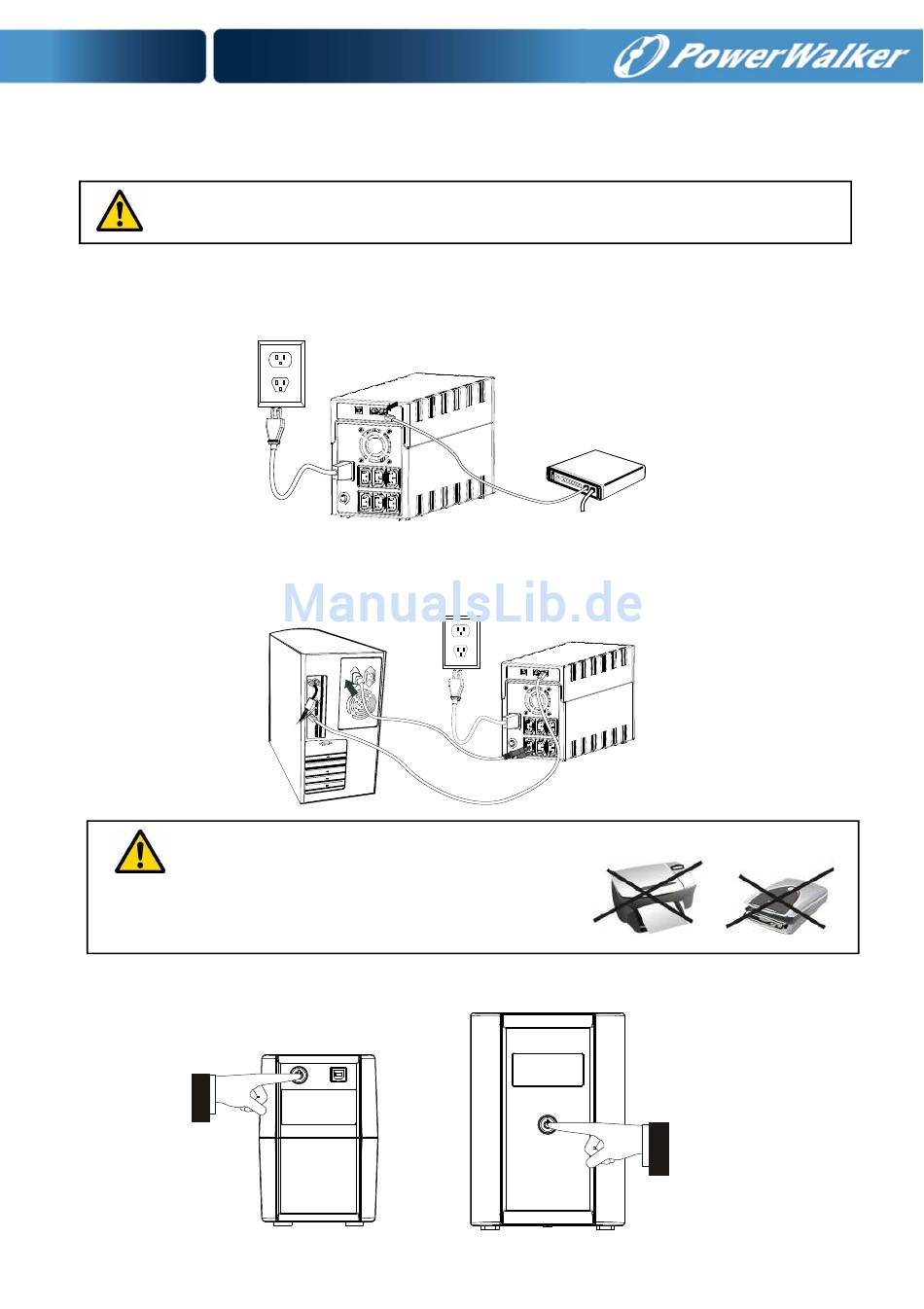 PowerWalker

ManualsLib.de