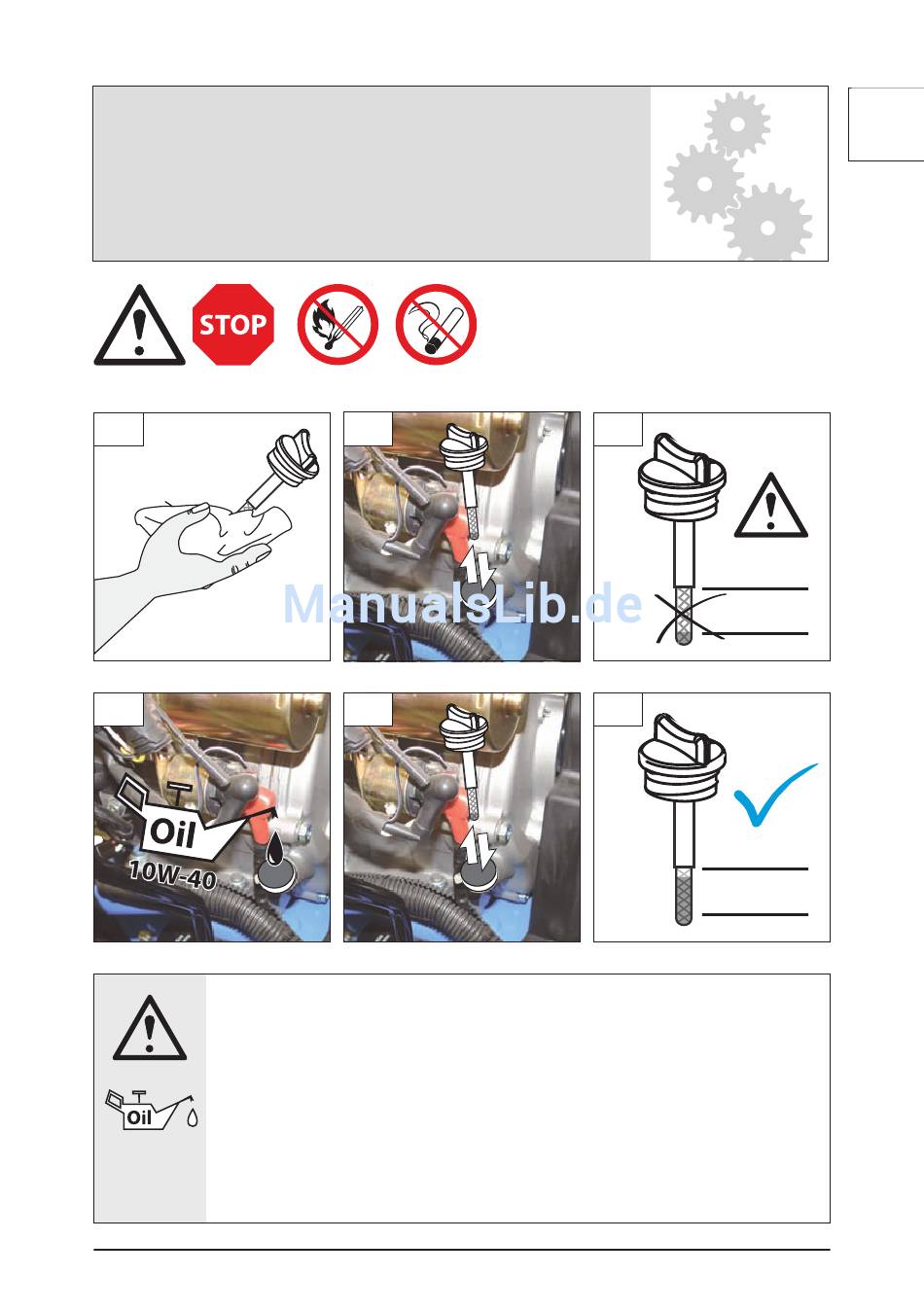 STOP

ManualsLib.de

Oil
10W-40

Oil