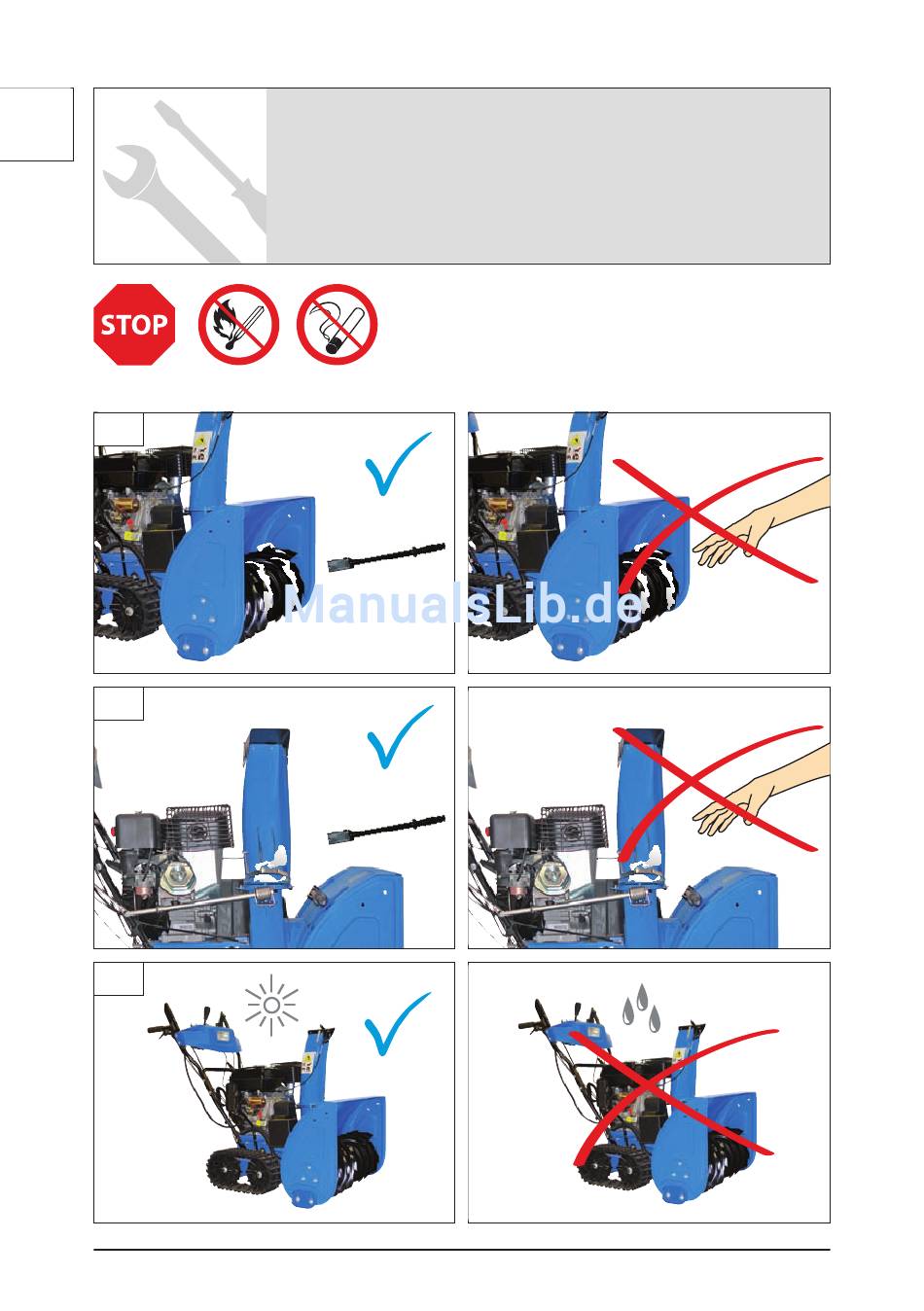 STOP

ManualsLib.de