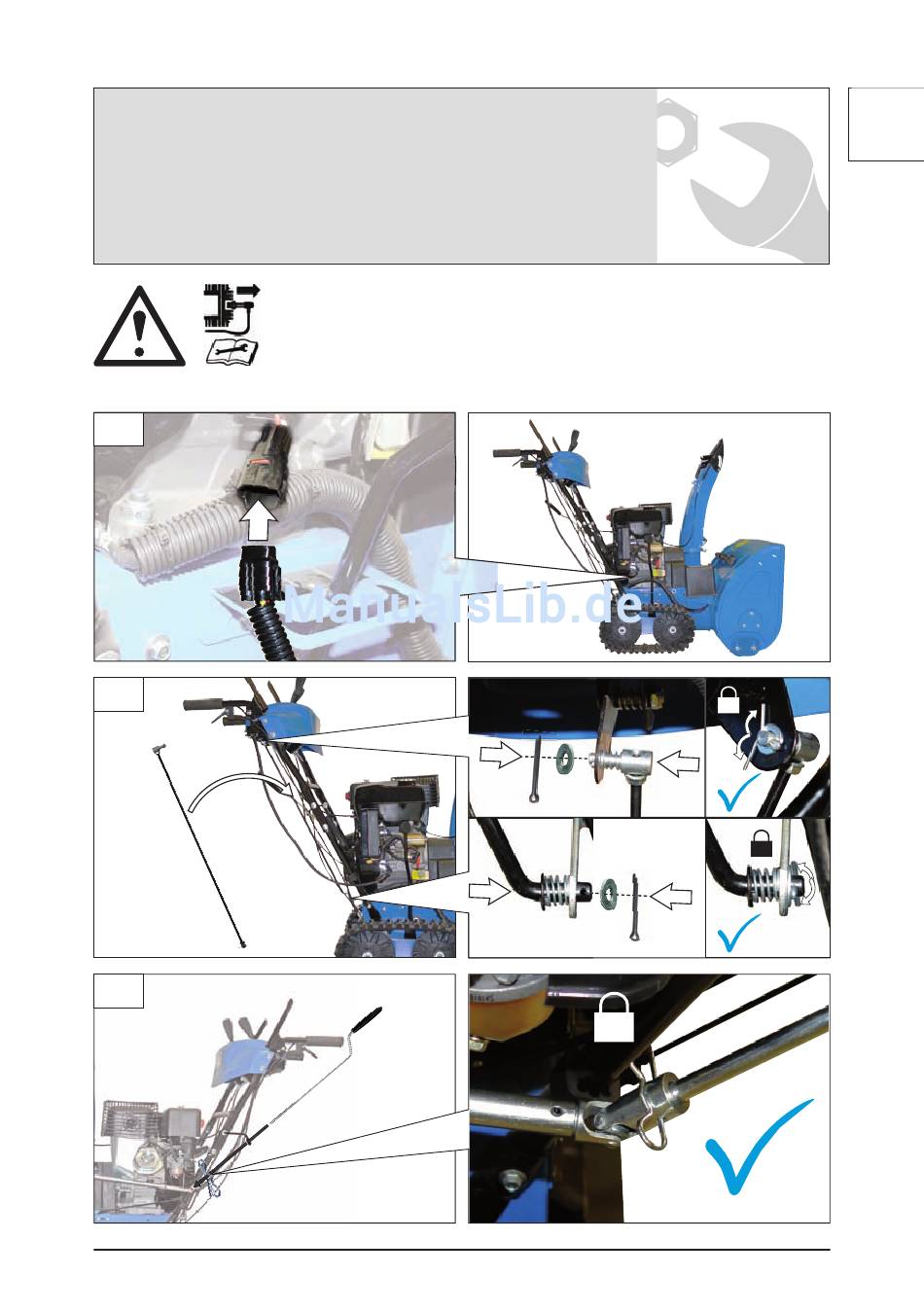 ManualsLib.de