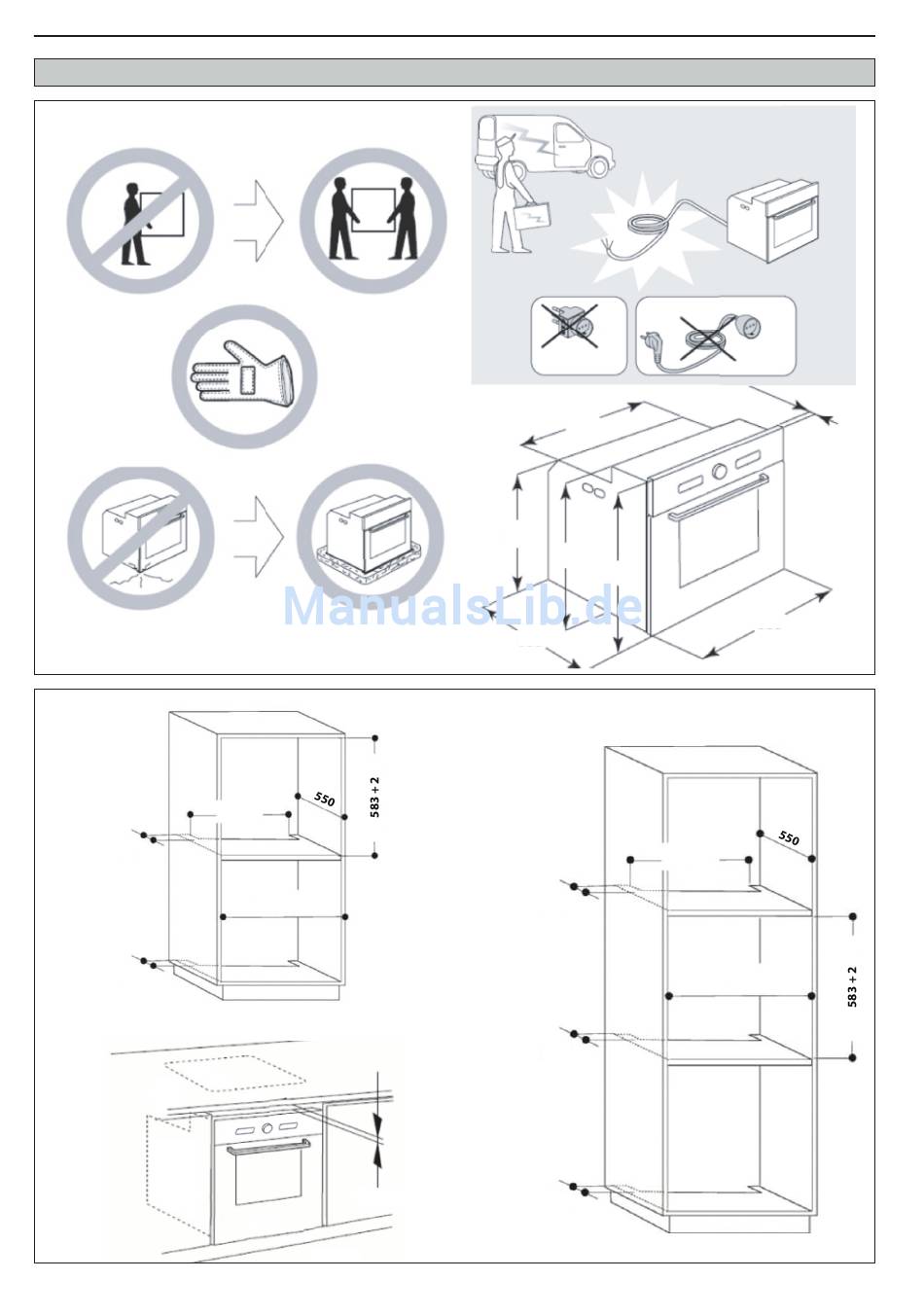 ManualsLib.de

550

583 + 2

550

583 + 2