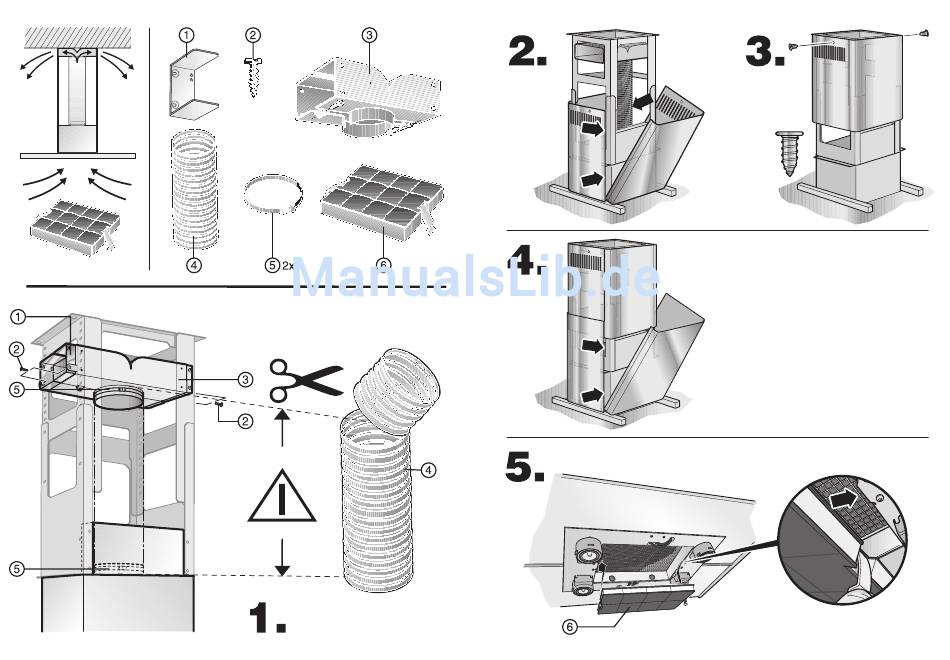 ①
②
③
④
⑤ 2x
⑥

ManualsLib.de

①
②
⑤
③
②
④
⑤
1.

2.
3.
4.
5.
⑥