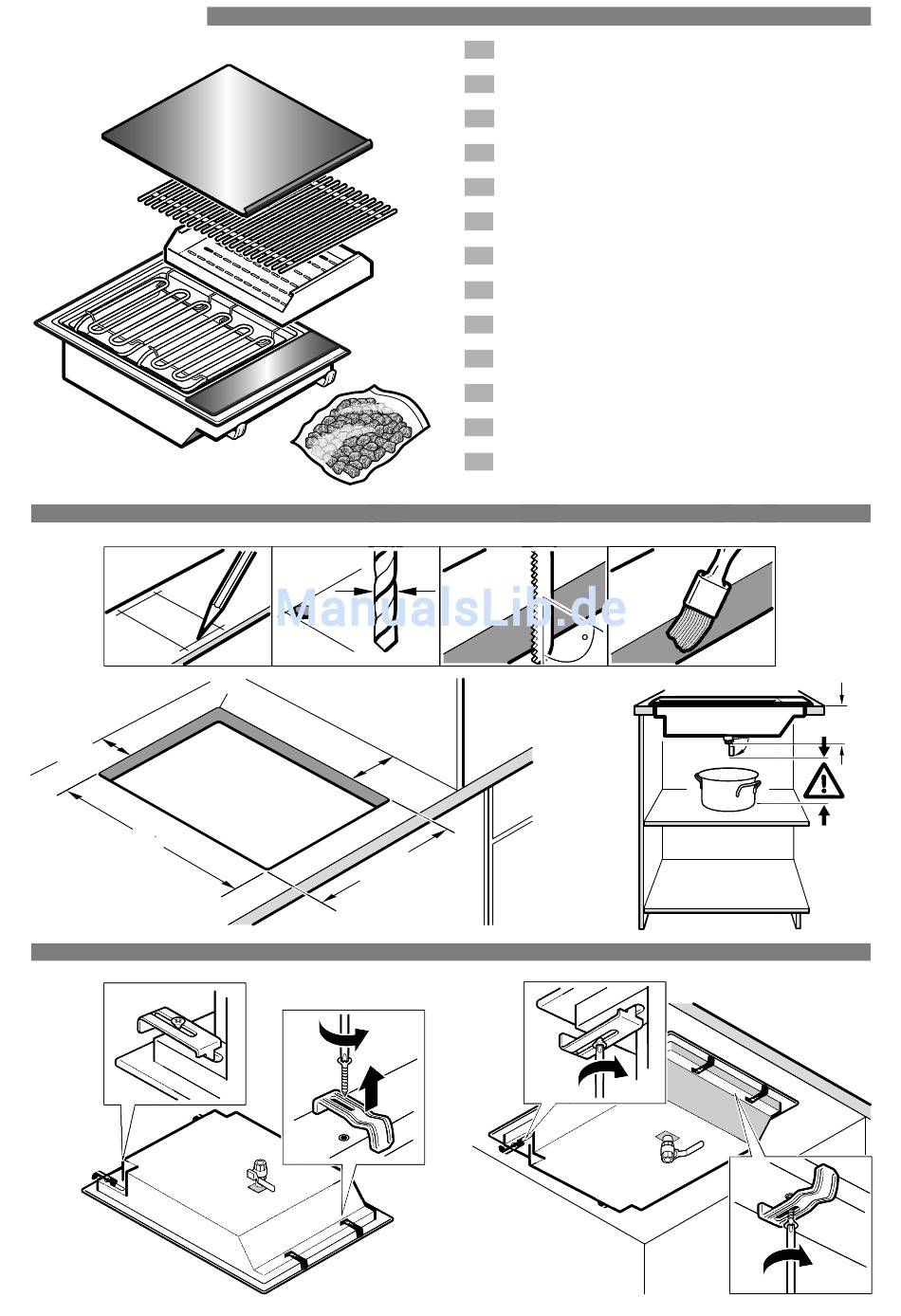 ManualsLib.de