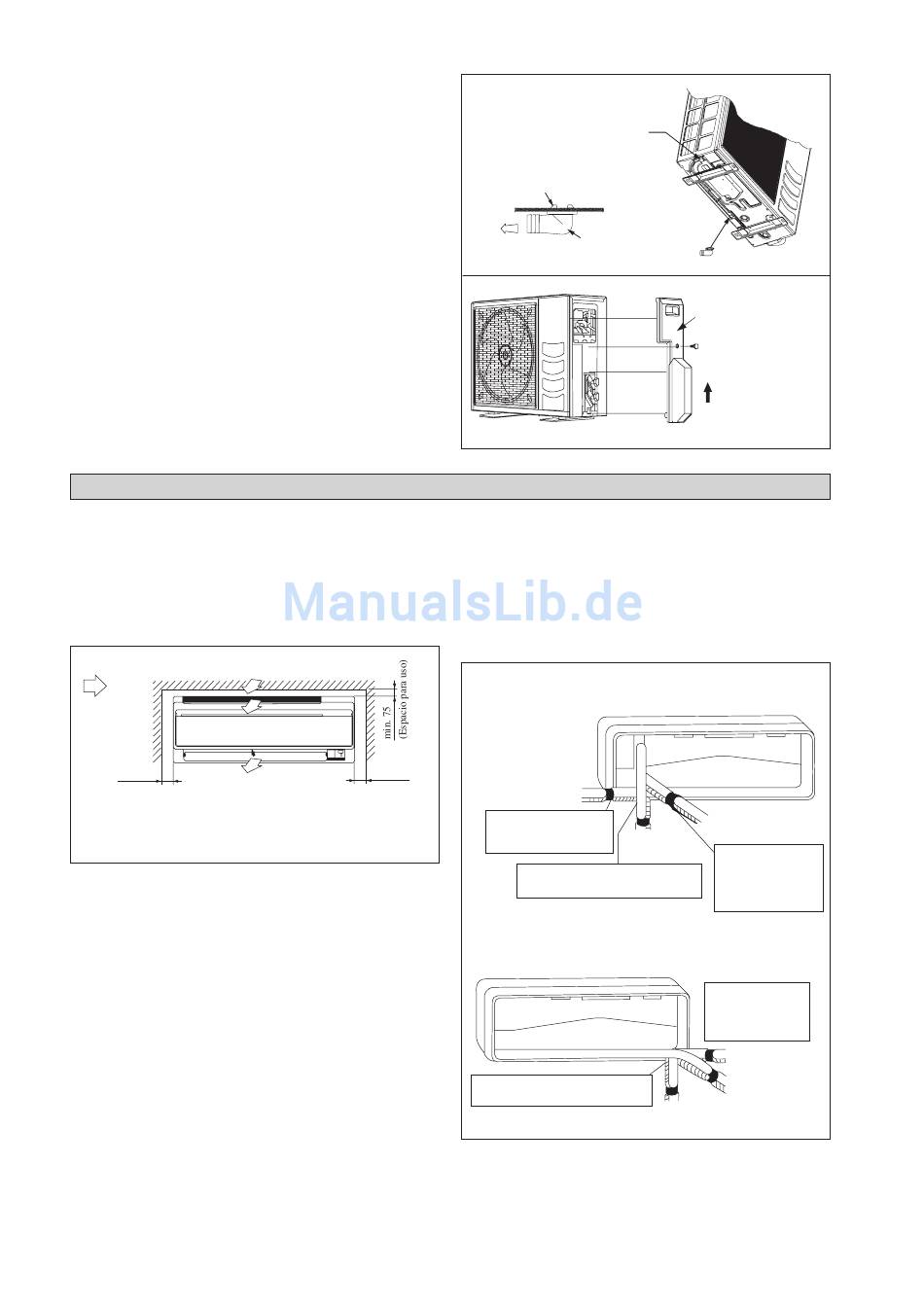 ManualsLib.de

min. 75
(Espacio para uso)