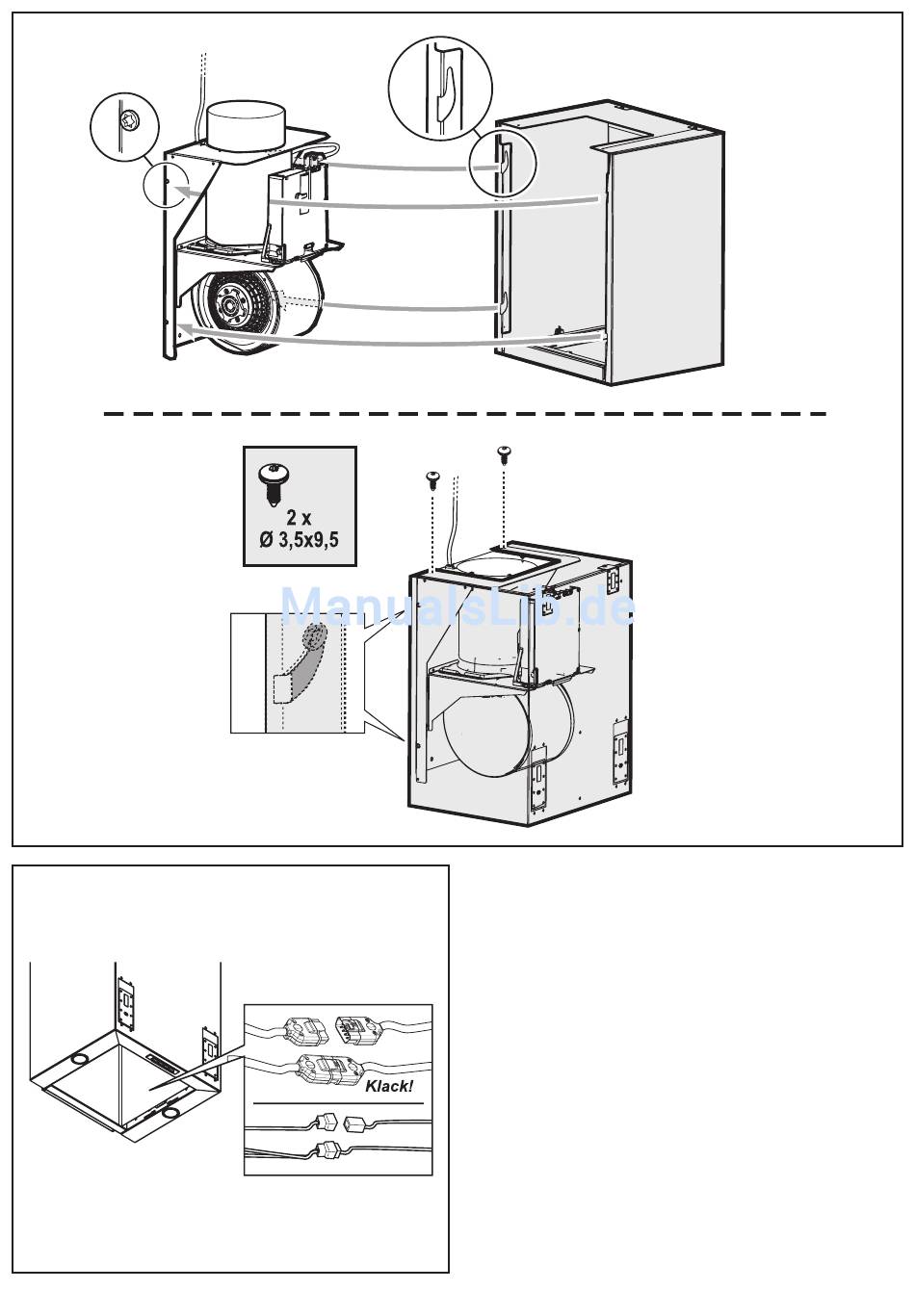 2 x
Ø 3,5x9,5

ManualsLib.de

Klack!