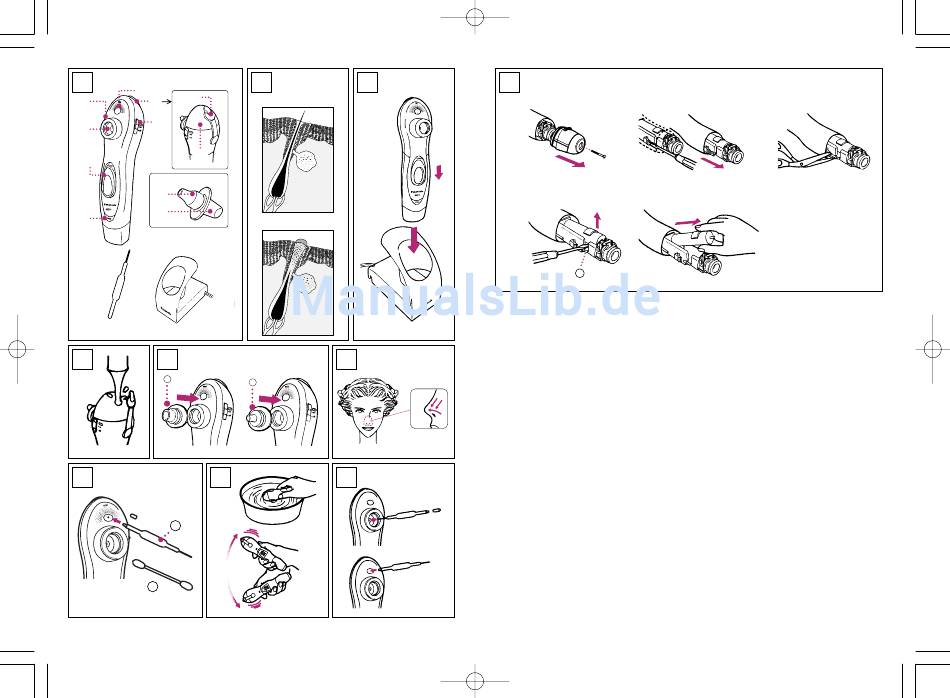 ManualsLib.de