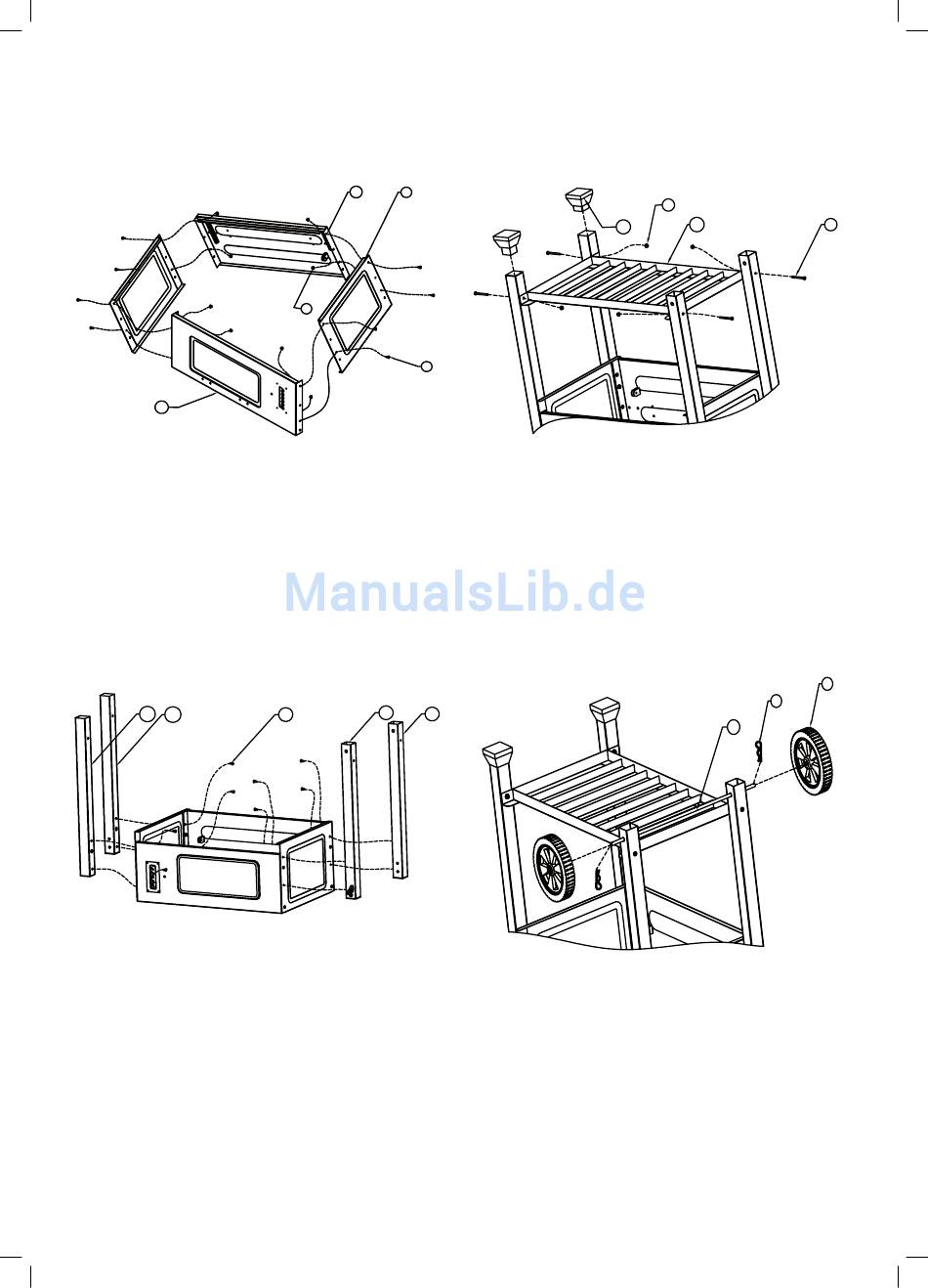 ManualsLib.de