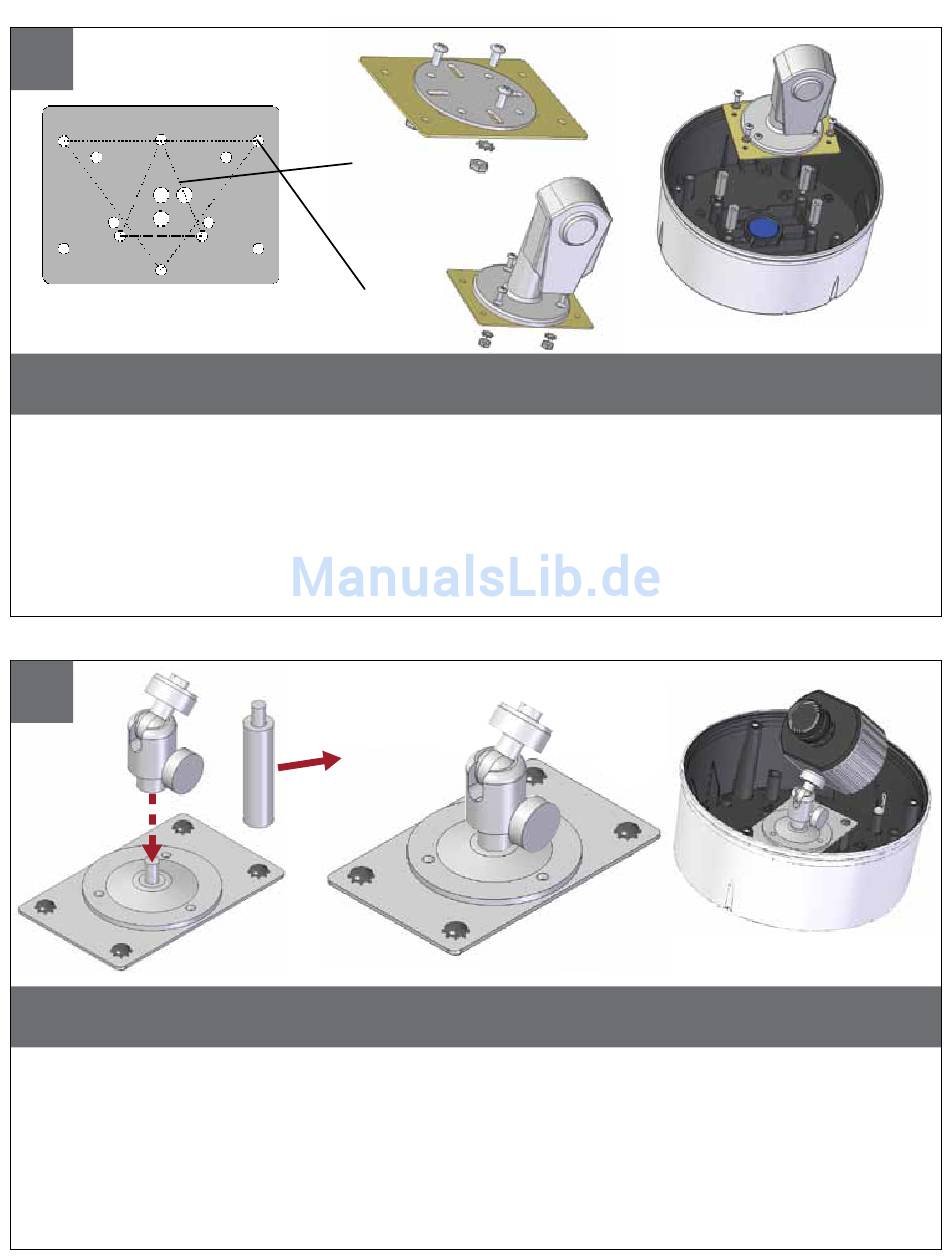 ManualsLib.de