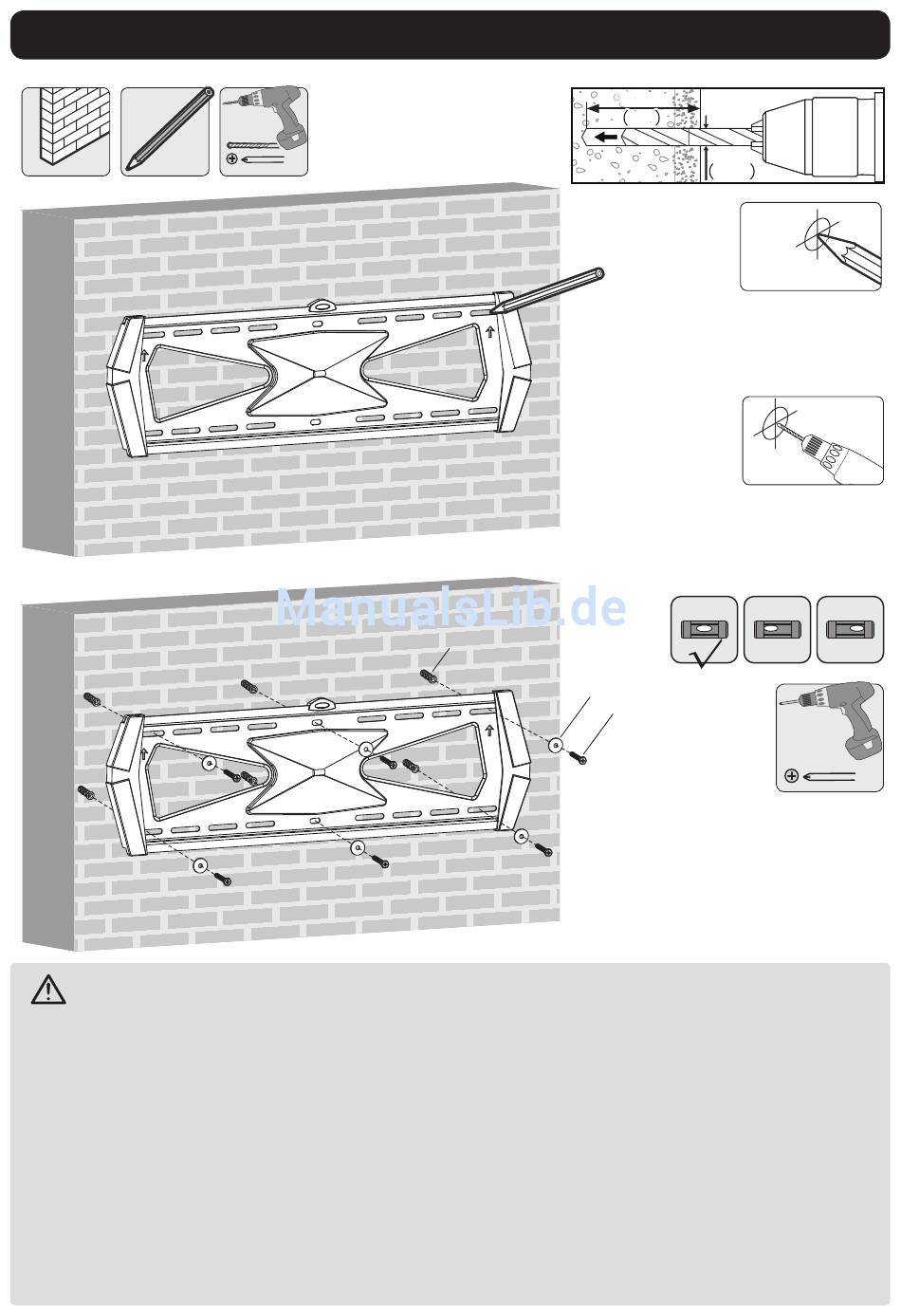 ManualsLib.de