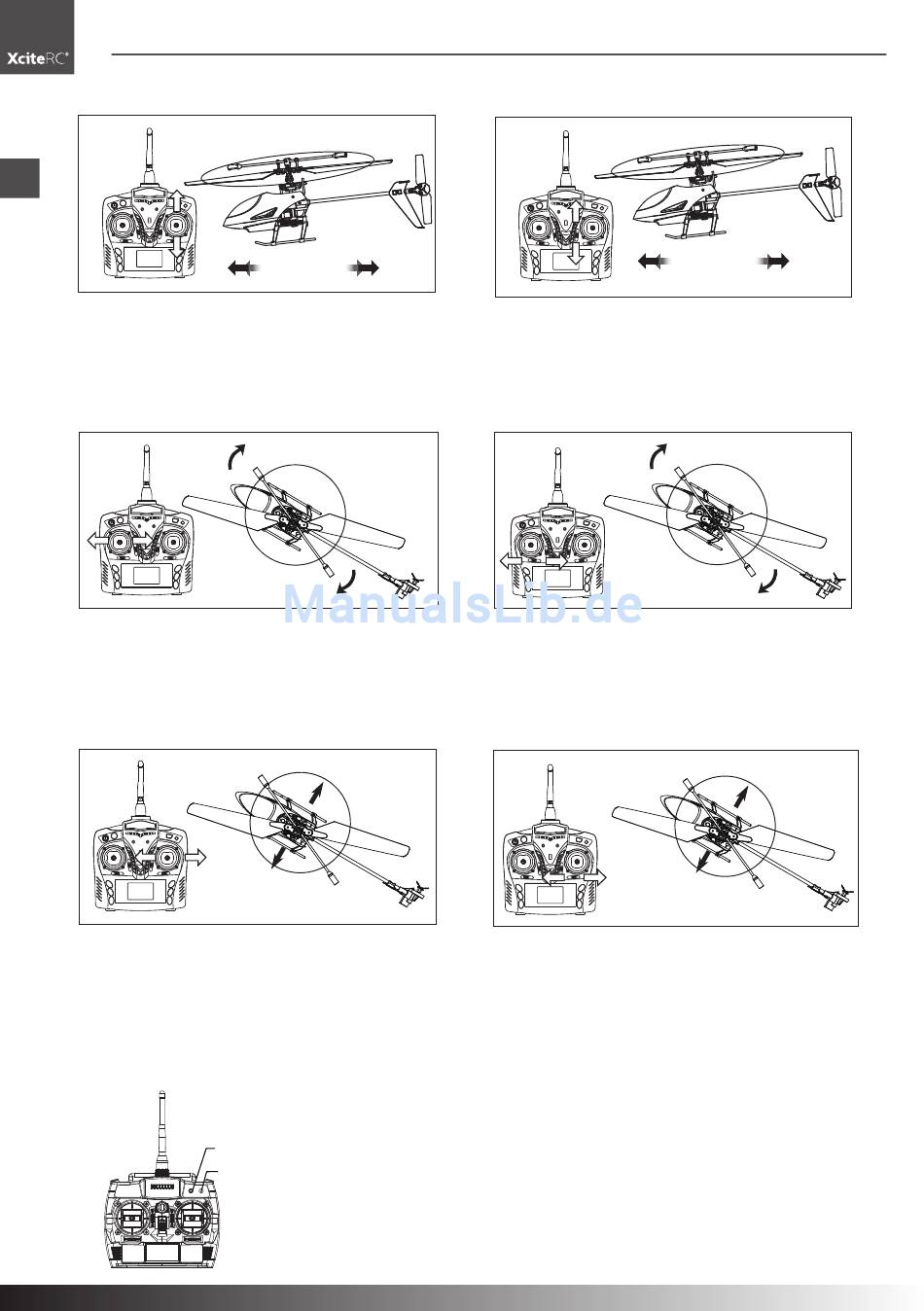 XciteRC®

ManualsLib.de