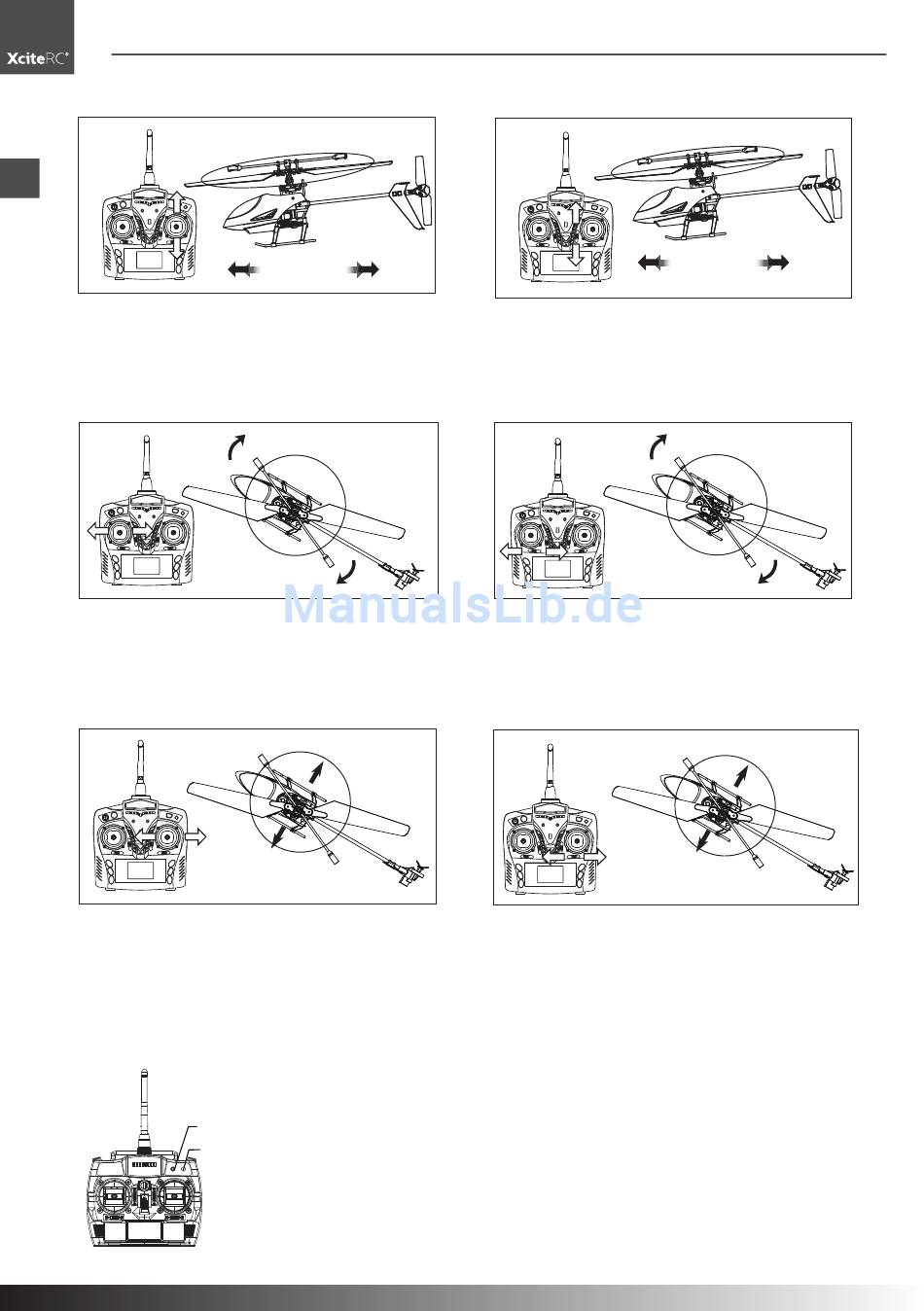 XciteRC®

ManualsLib.de