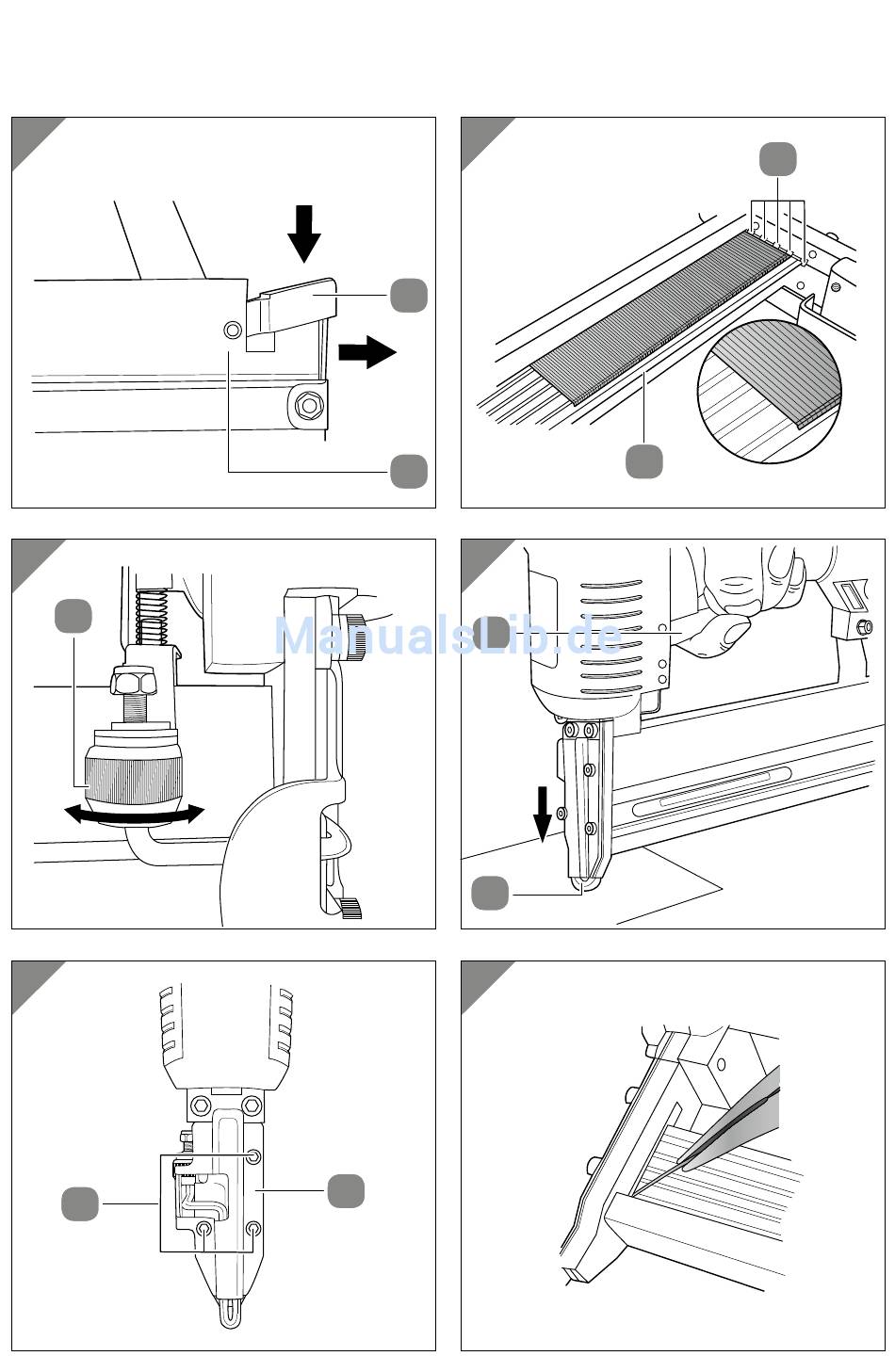 ManualsLib.de