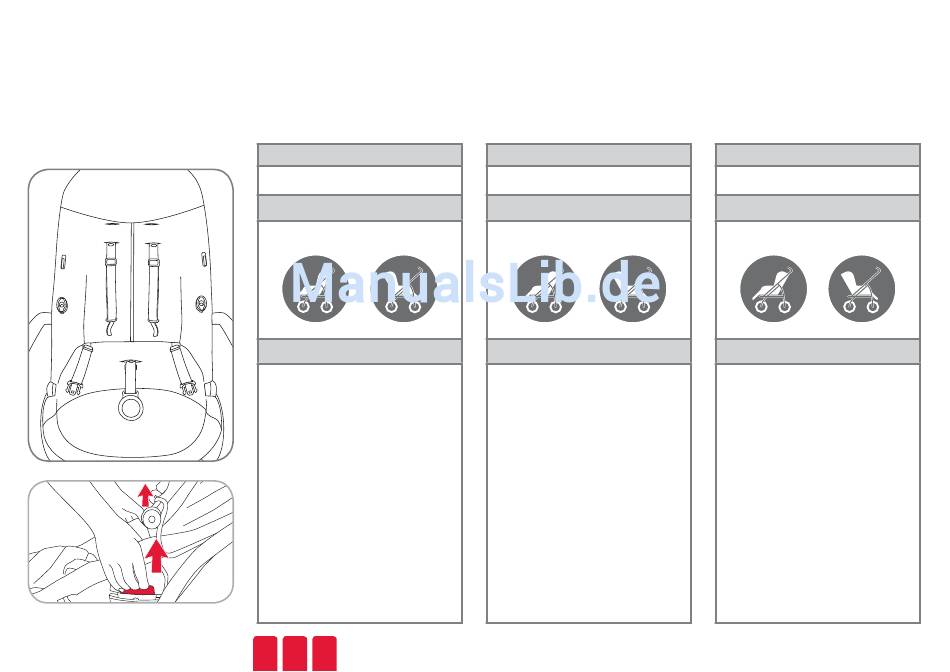 ManualsLib.de