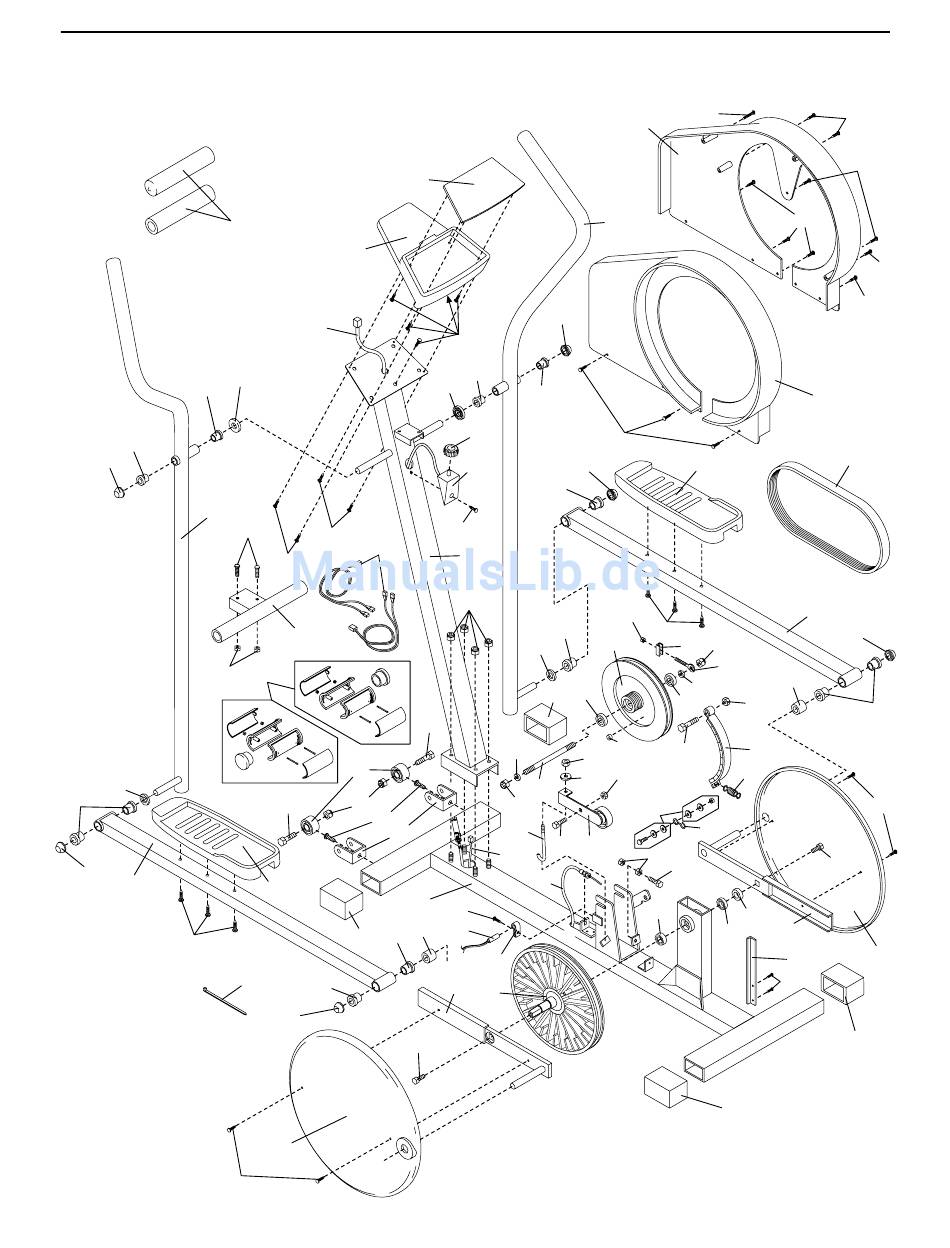 ManualsLib.de