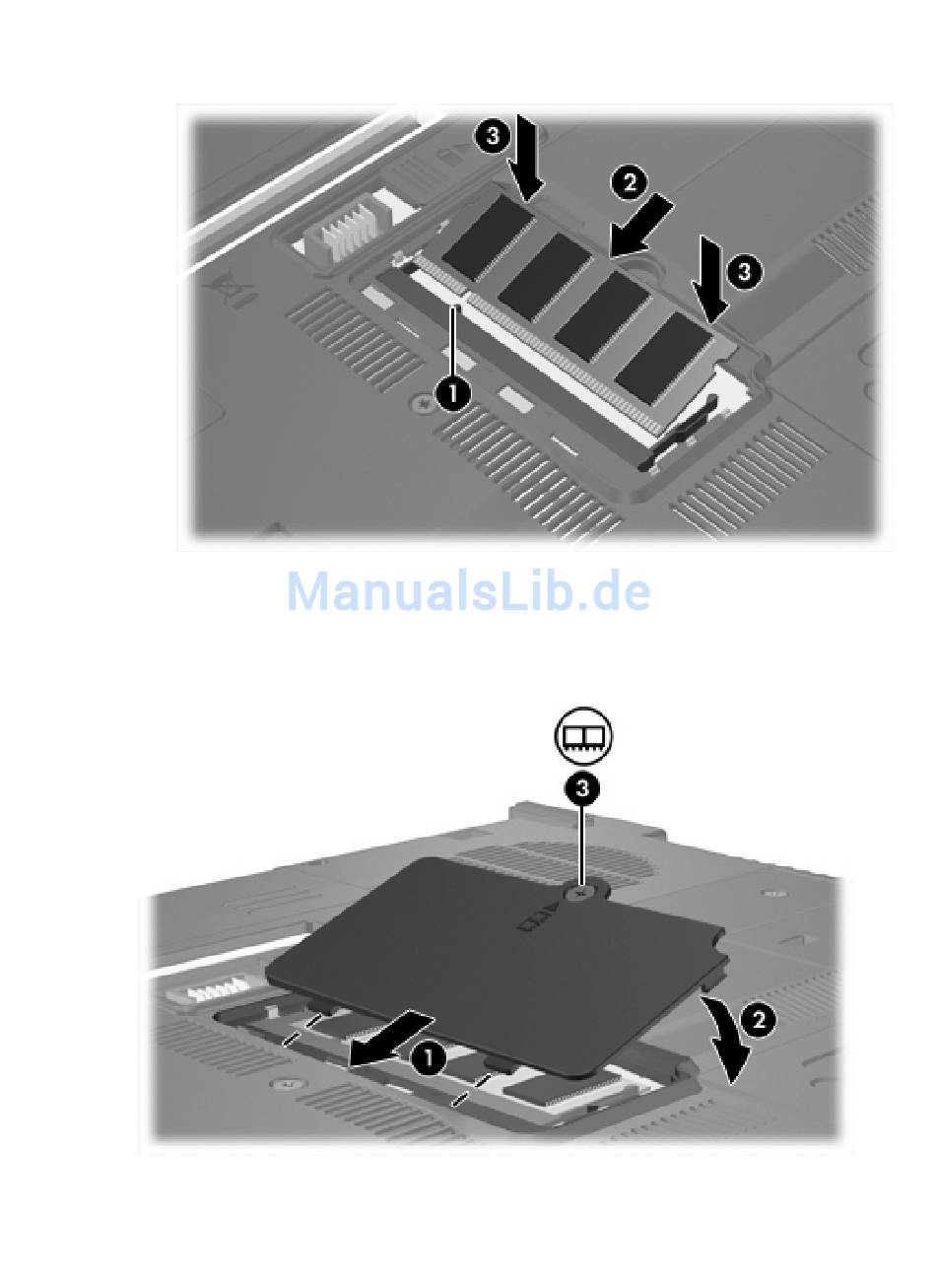 3
2
3
1

ManualsLib.de

3
2
1