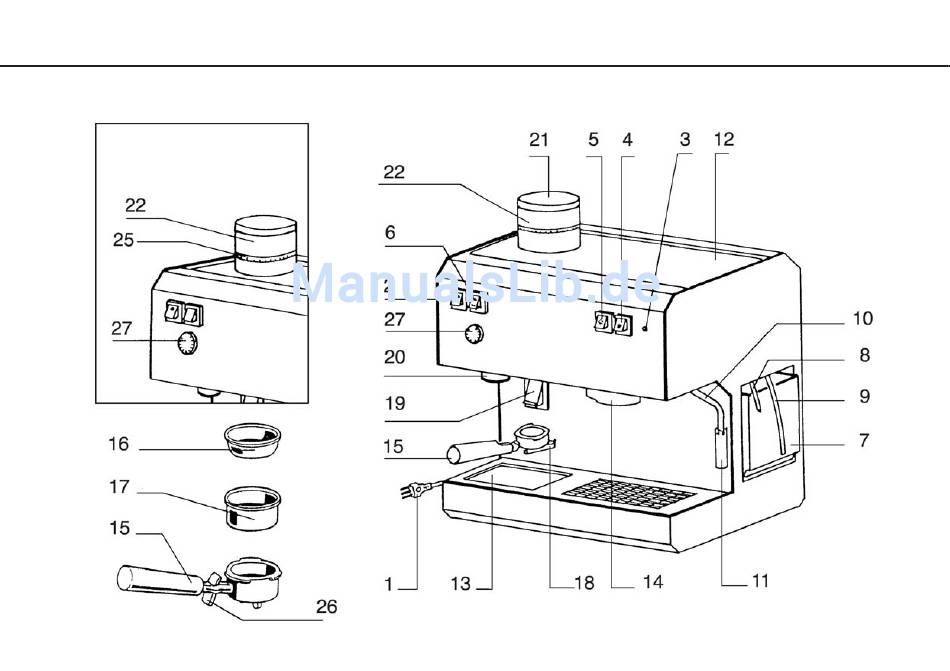 22
25
27
16
17
15
26
21
5
4
3
12
22
6
2
27
20
19
15
10
8
9
7
1
13
18
14
11
ManualsLib.de