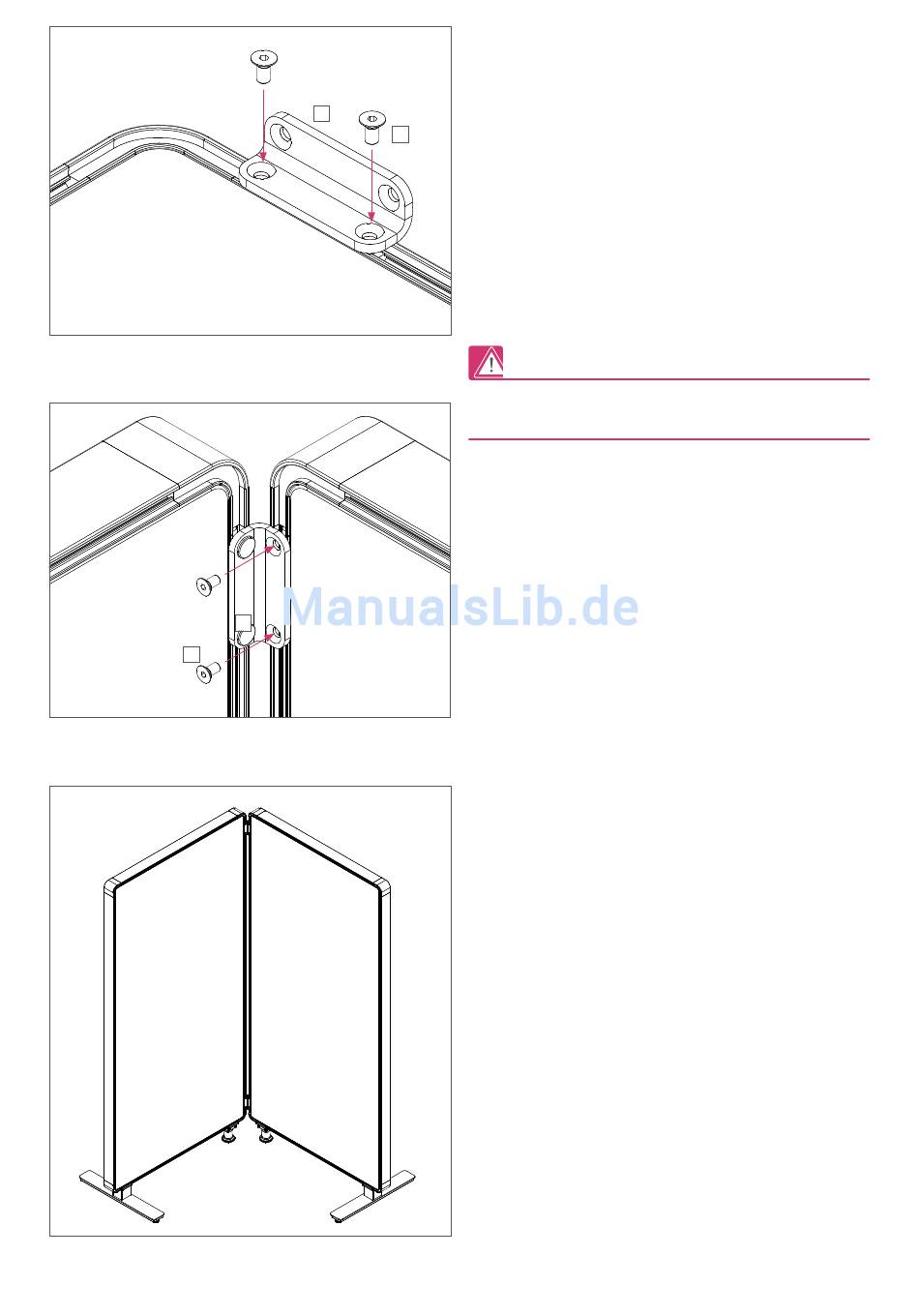 ManualsLib.de