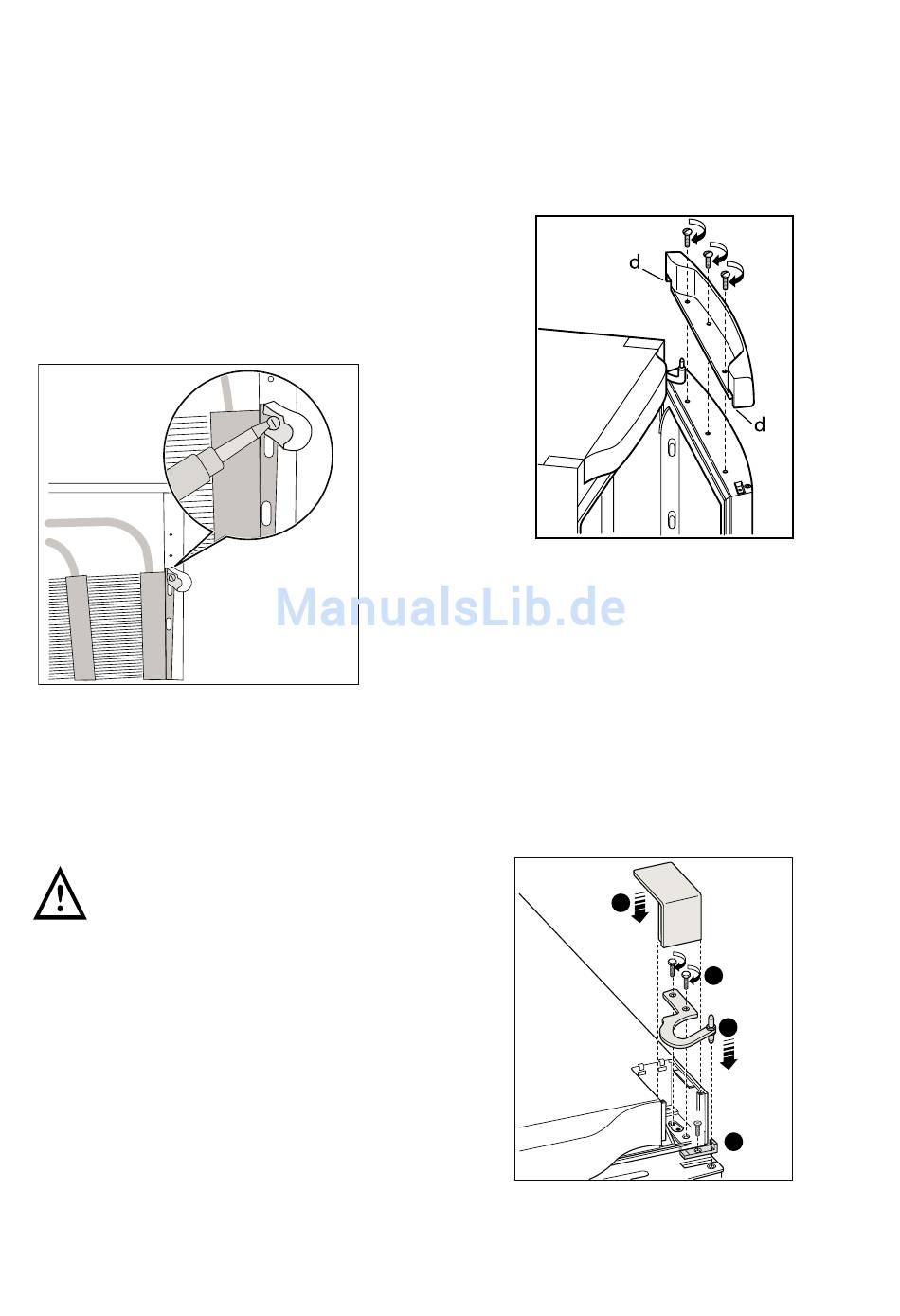 d

d

ManualsLib.de