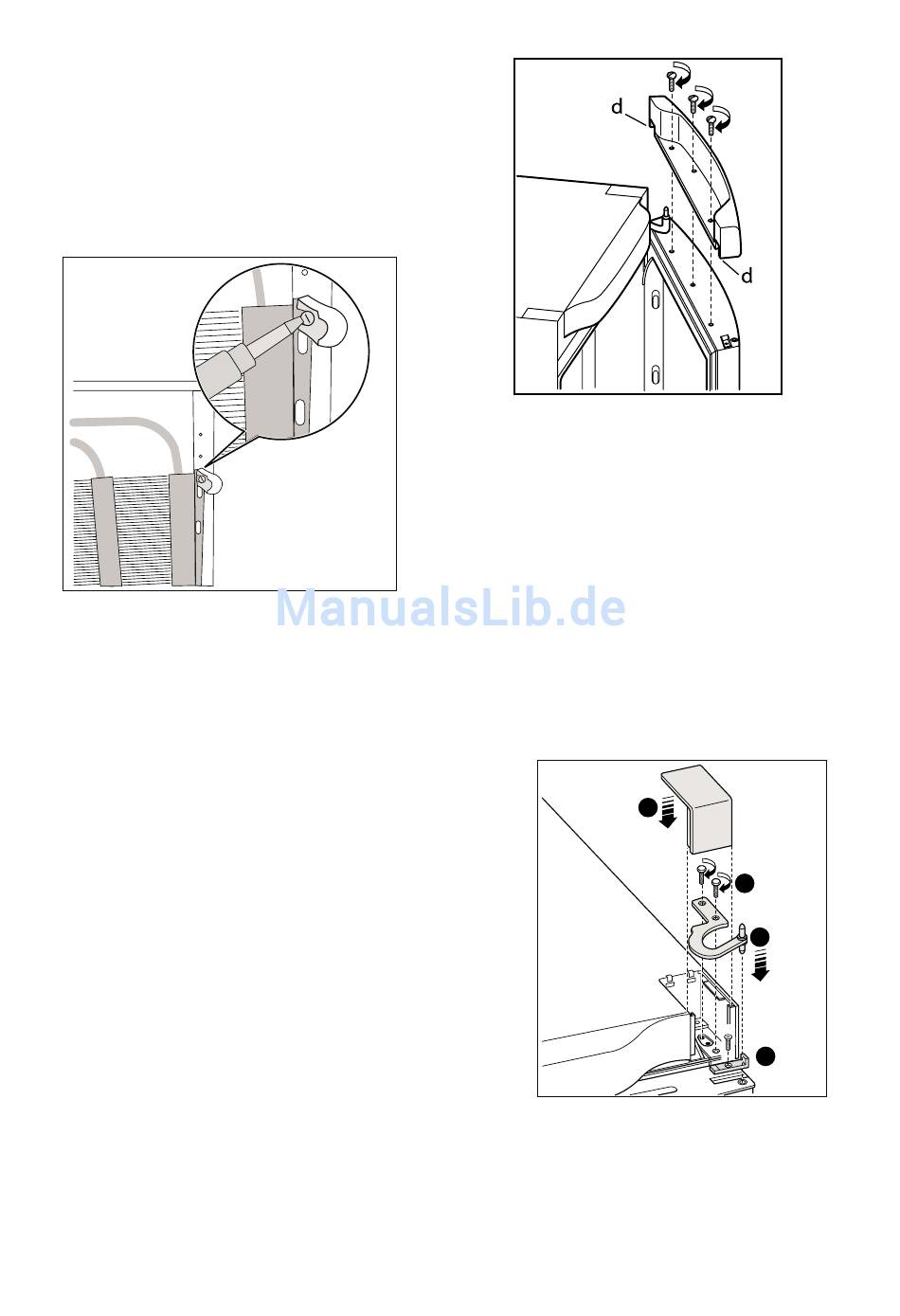 d

d

ManualsLib.de