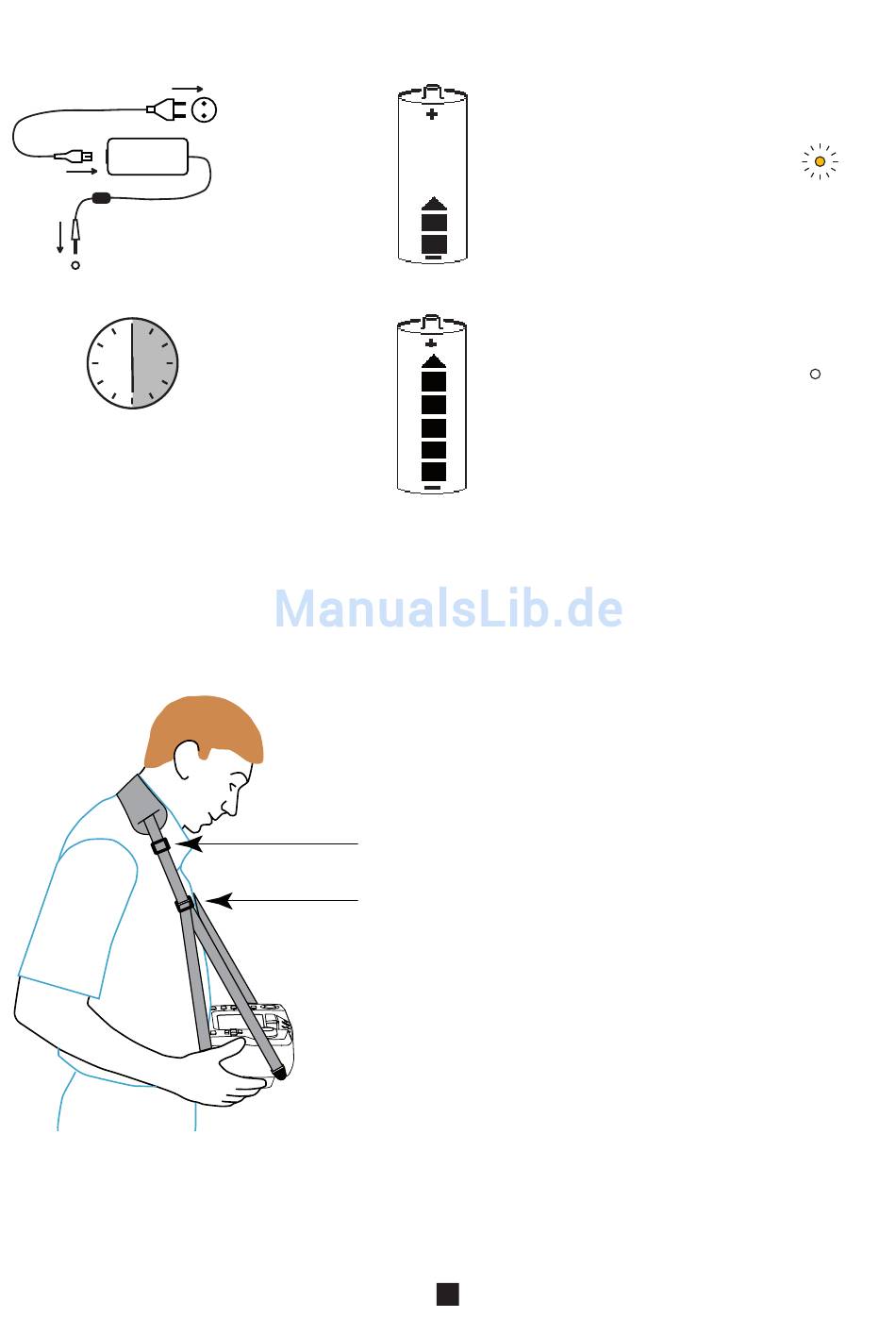 ManualsLib.de