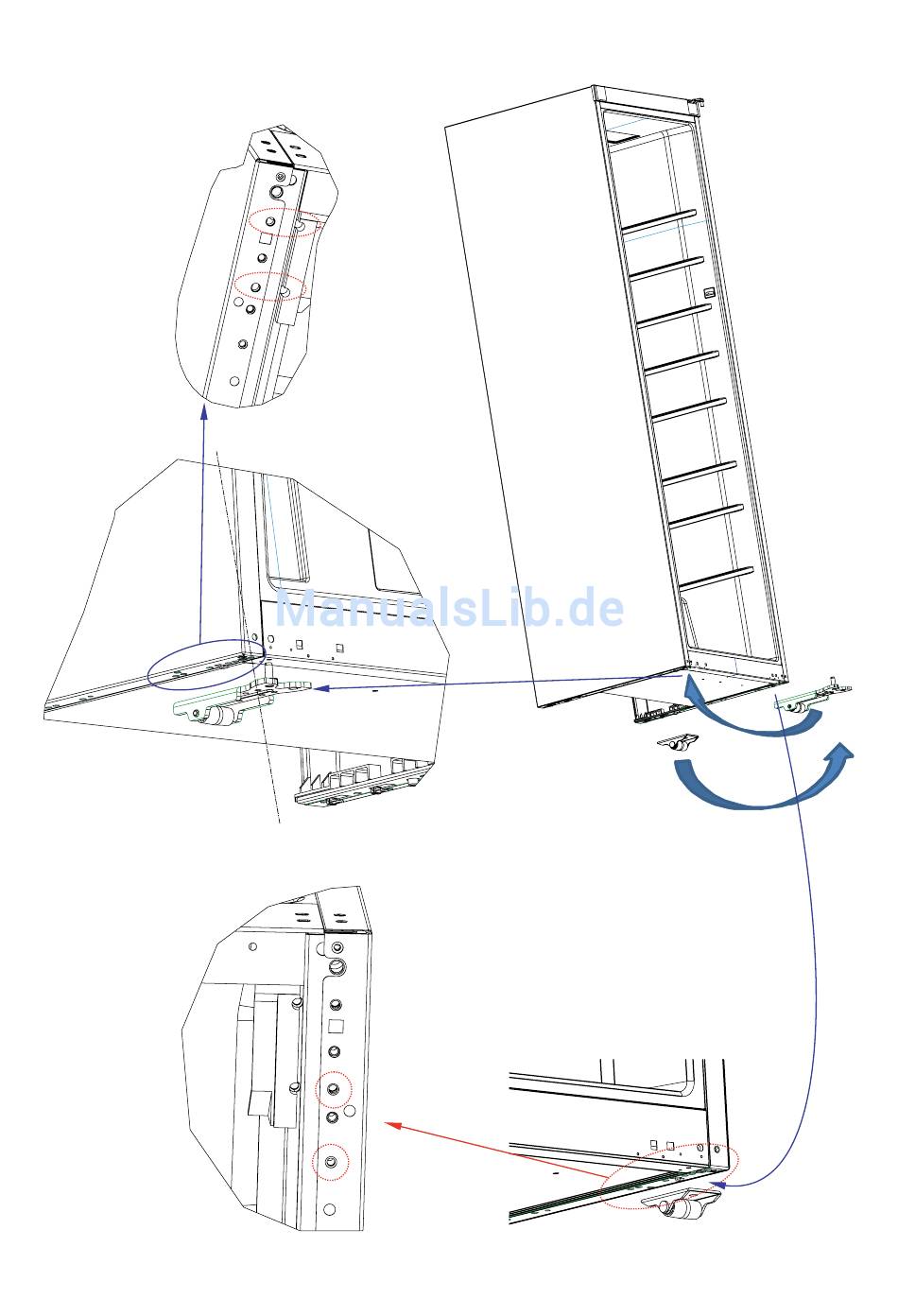 ManualsLib.de