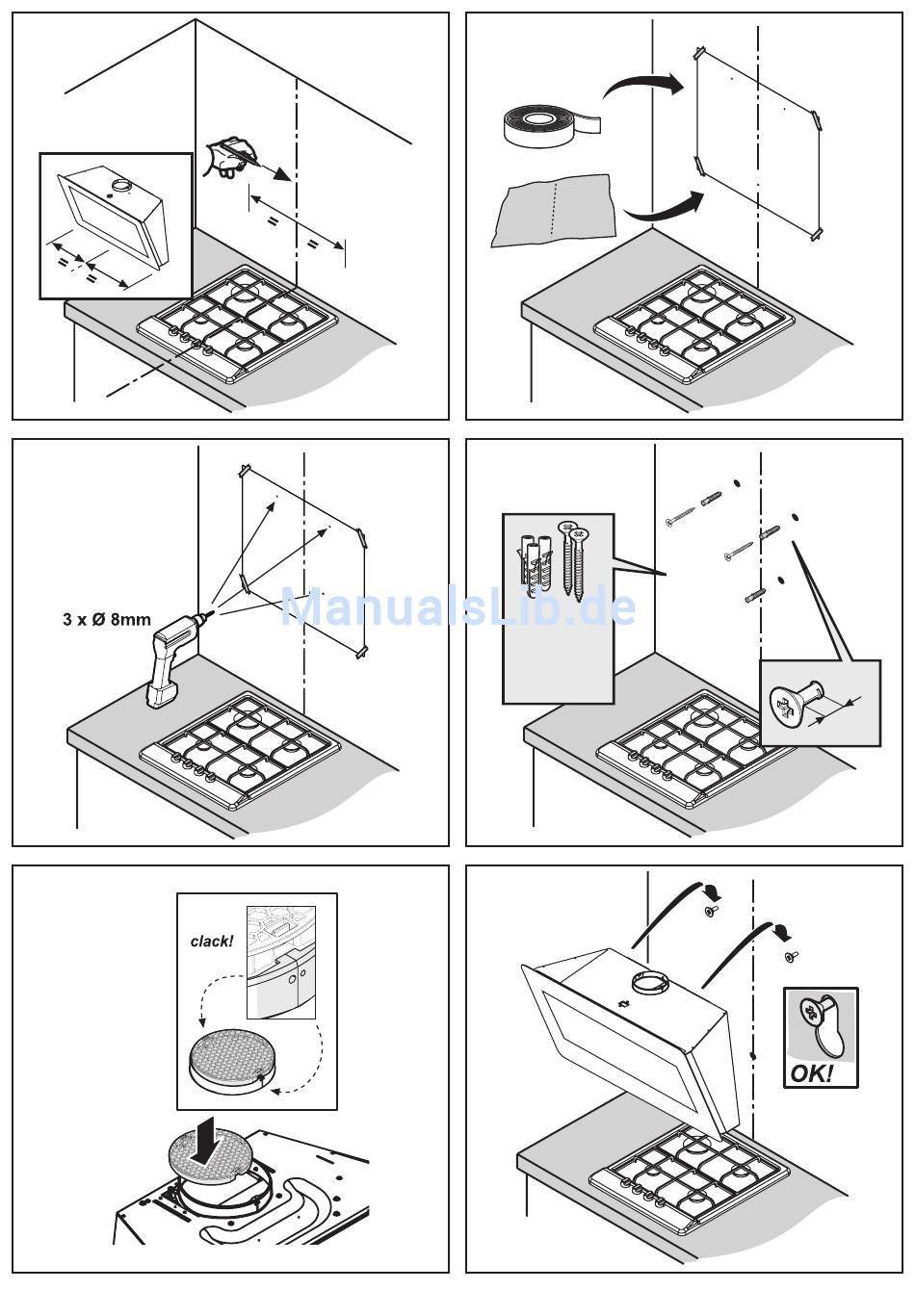 =
=
=
=

3 x Ø 8mm

ManualsLib.de

clack!

OK!