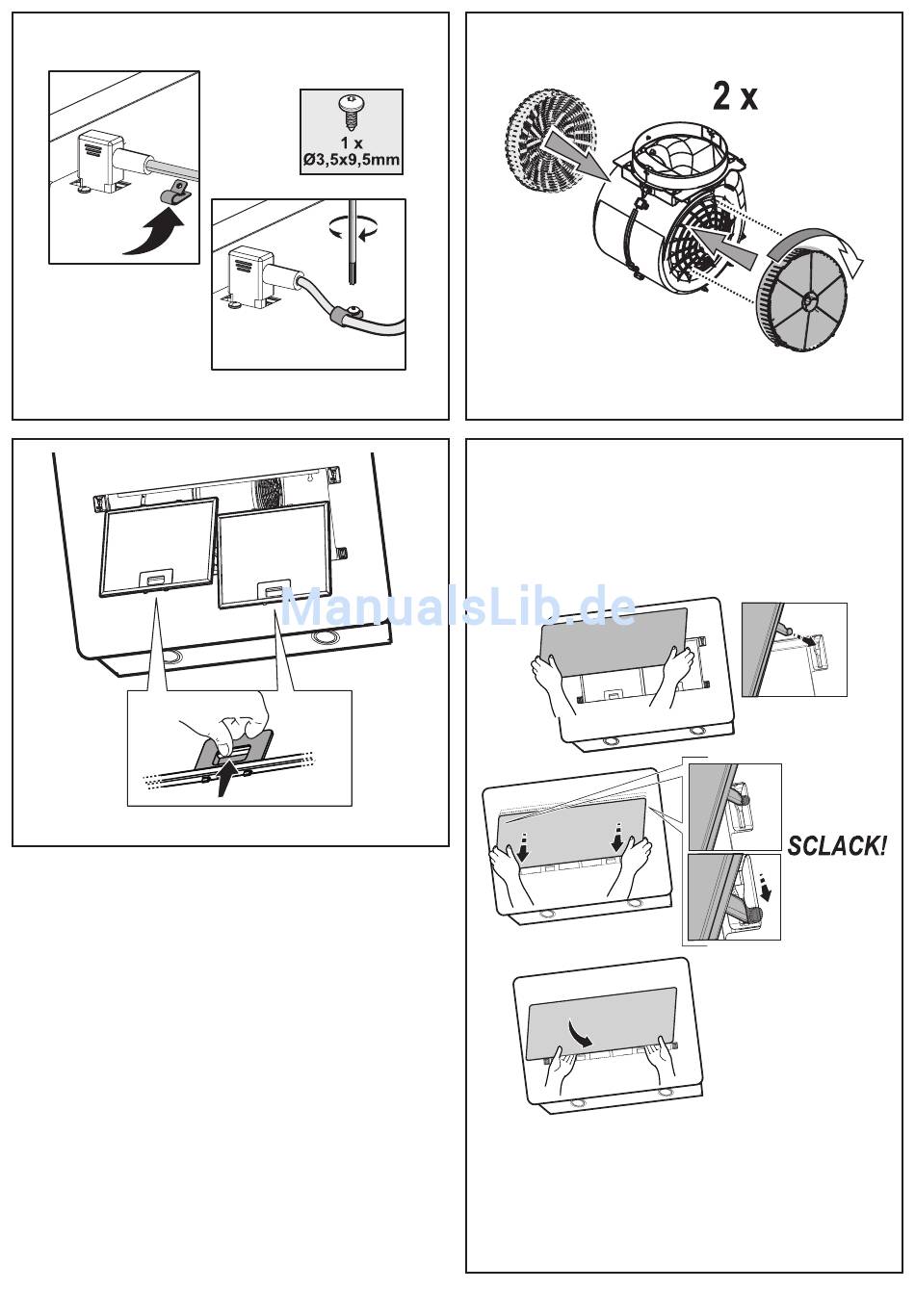 1 x
Ø3,5x9,5mm

2 x

ManualsLib.de

SCLACK!