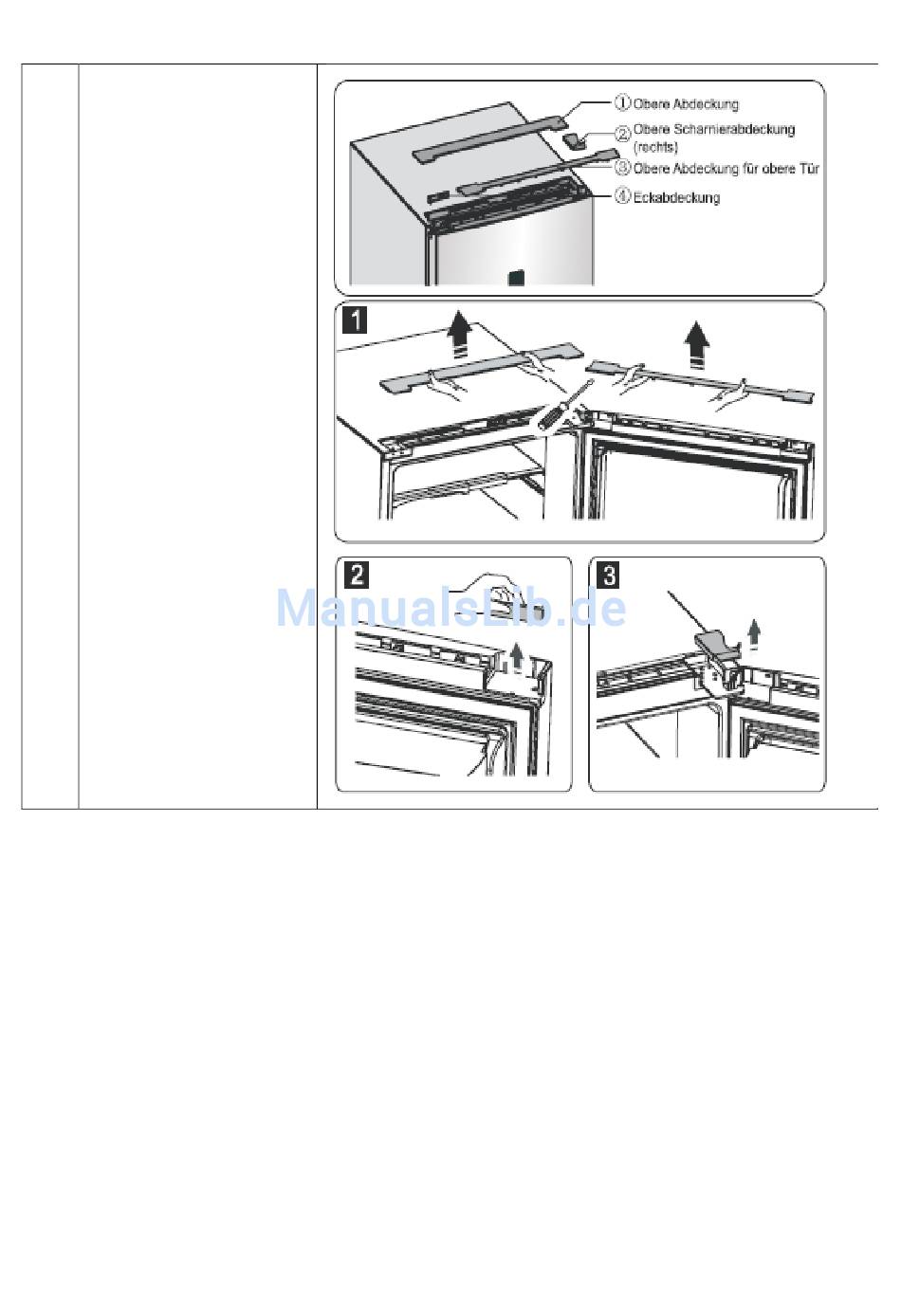 ① Obere Abdeckung
② Obere Scharnierabdeckung (rechts)
③ Obere Abdeckung für obere Tür
④ Eckabdeckung

1

2

3

ManualsLib.de