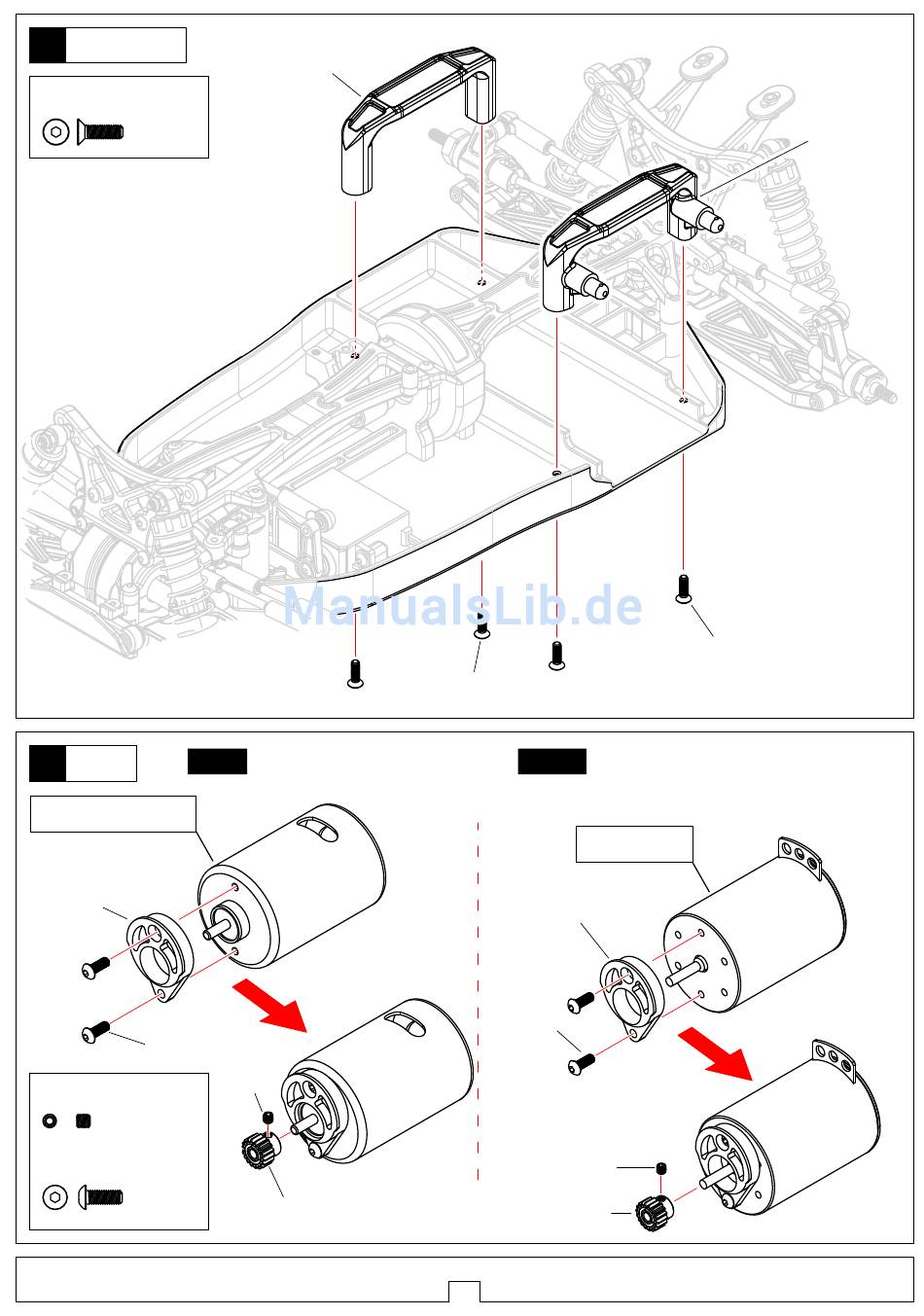 ManualsLib.de