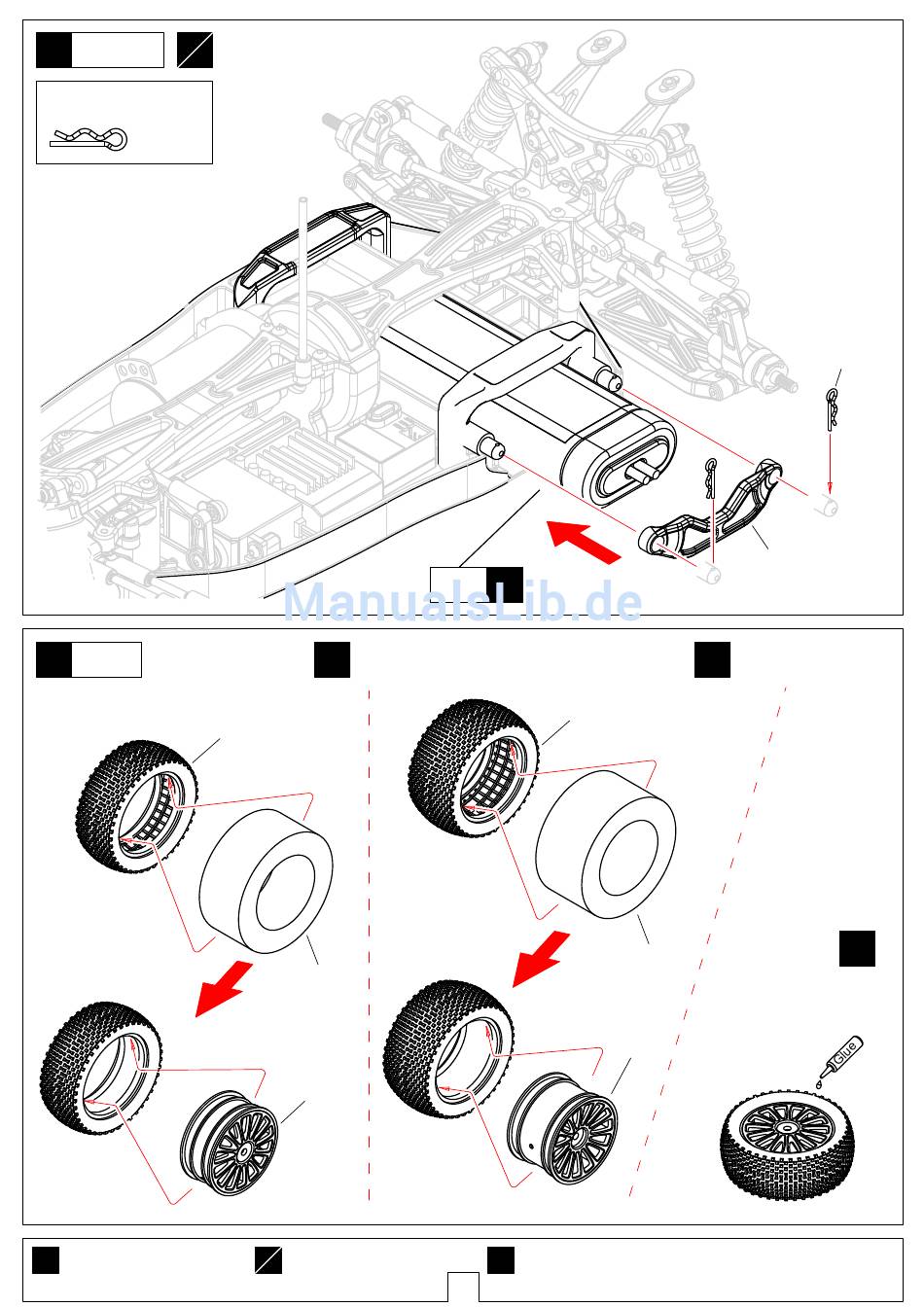 ManualsLib.de

Glue