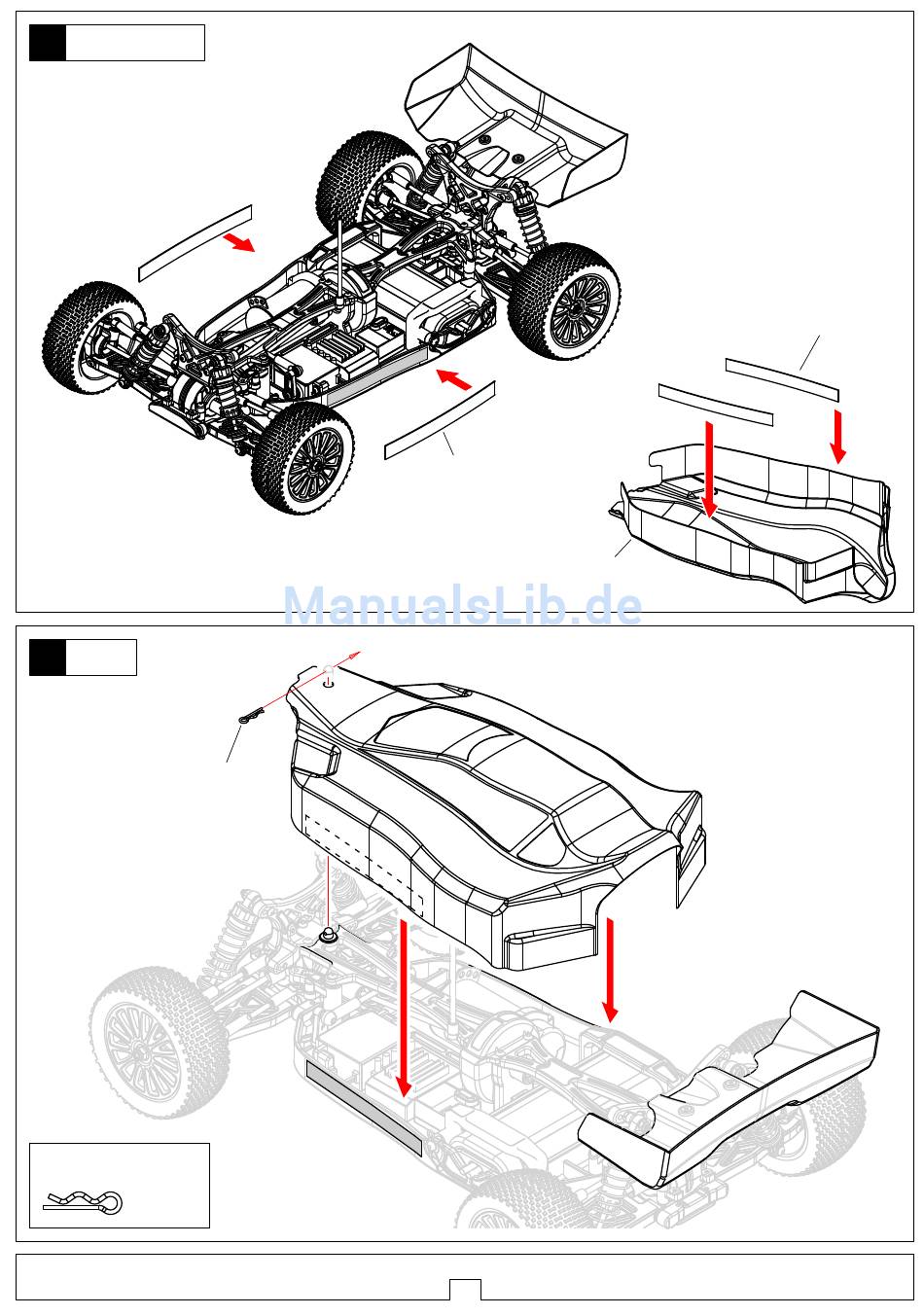 ManualsLib.de