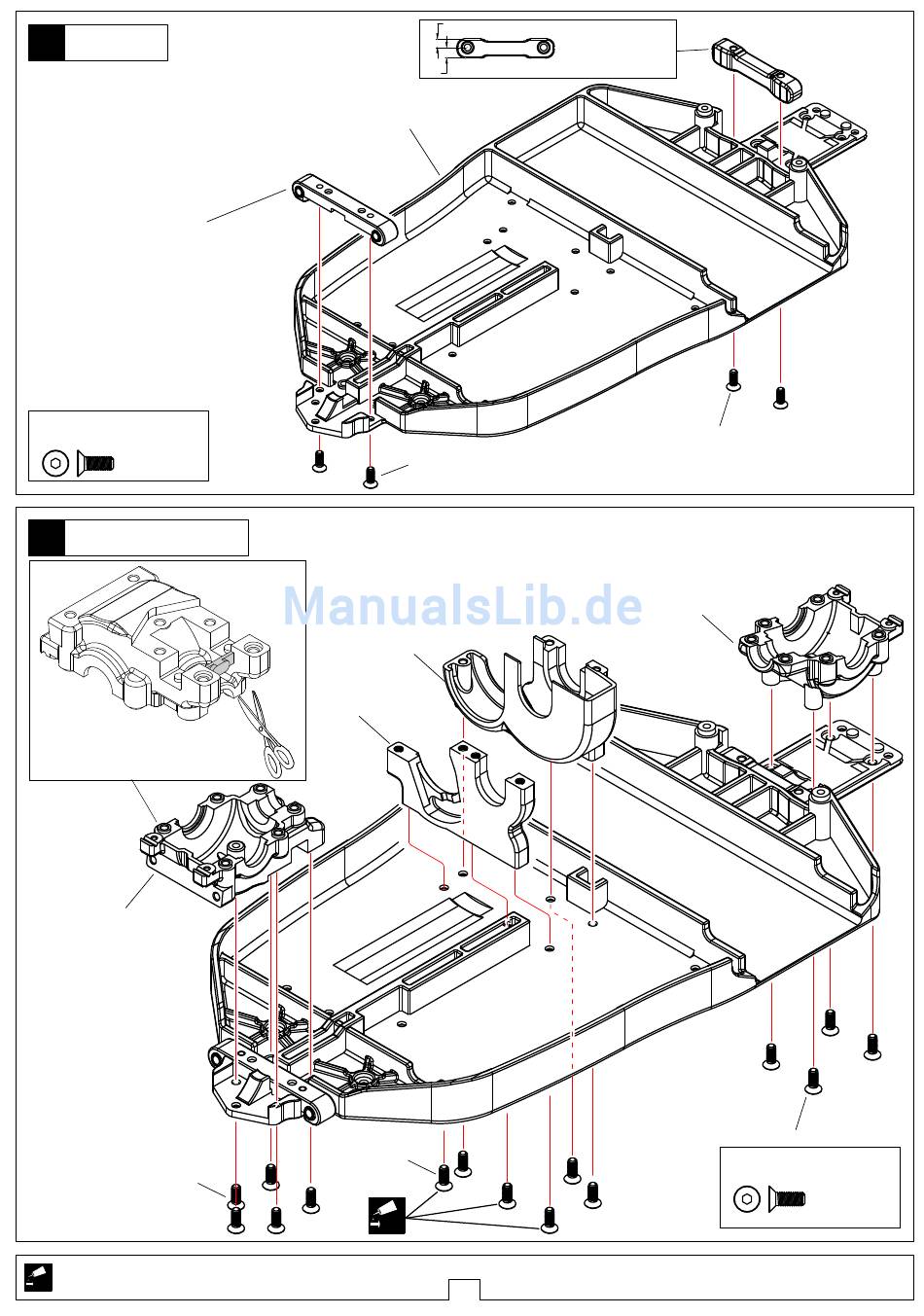 ManualsLib.de