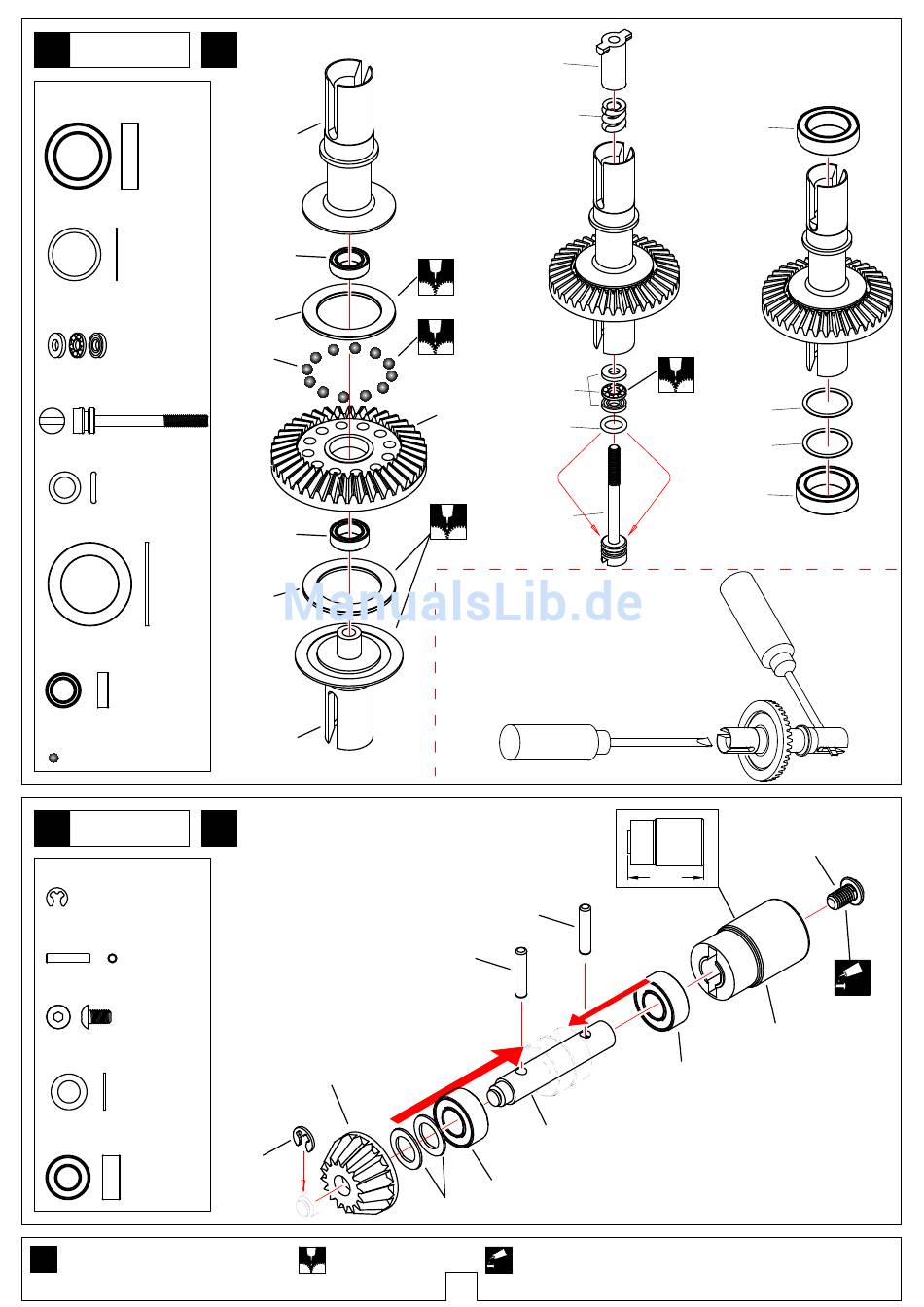 ManualsLib.de