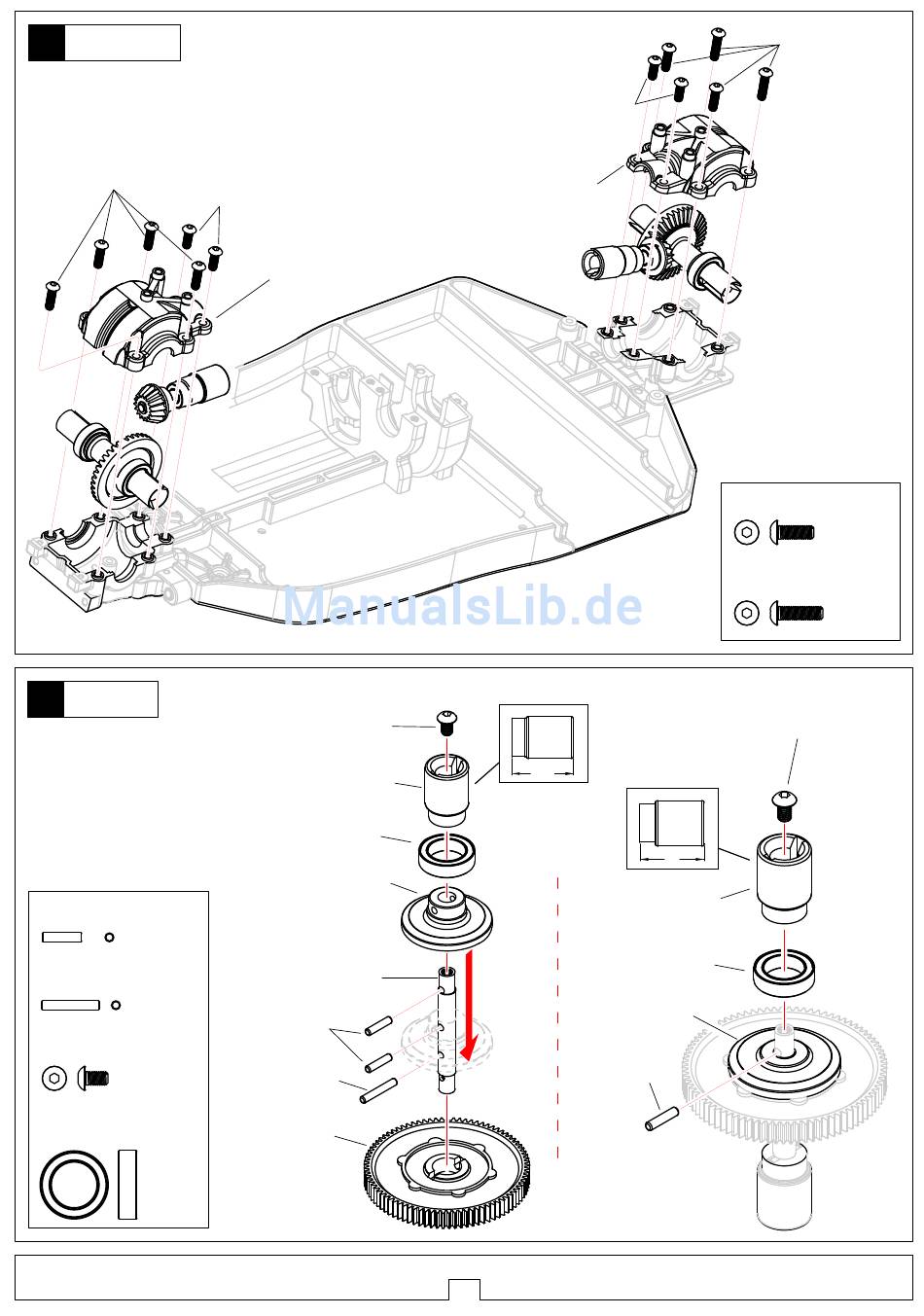 ManualsLib.de